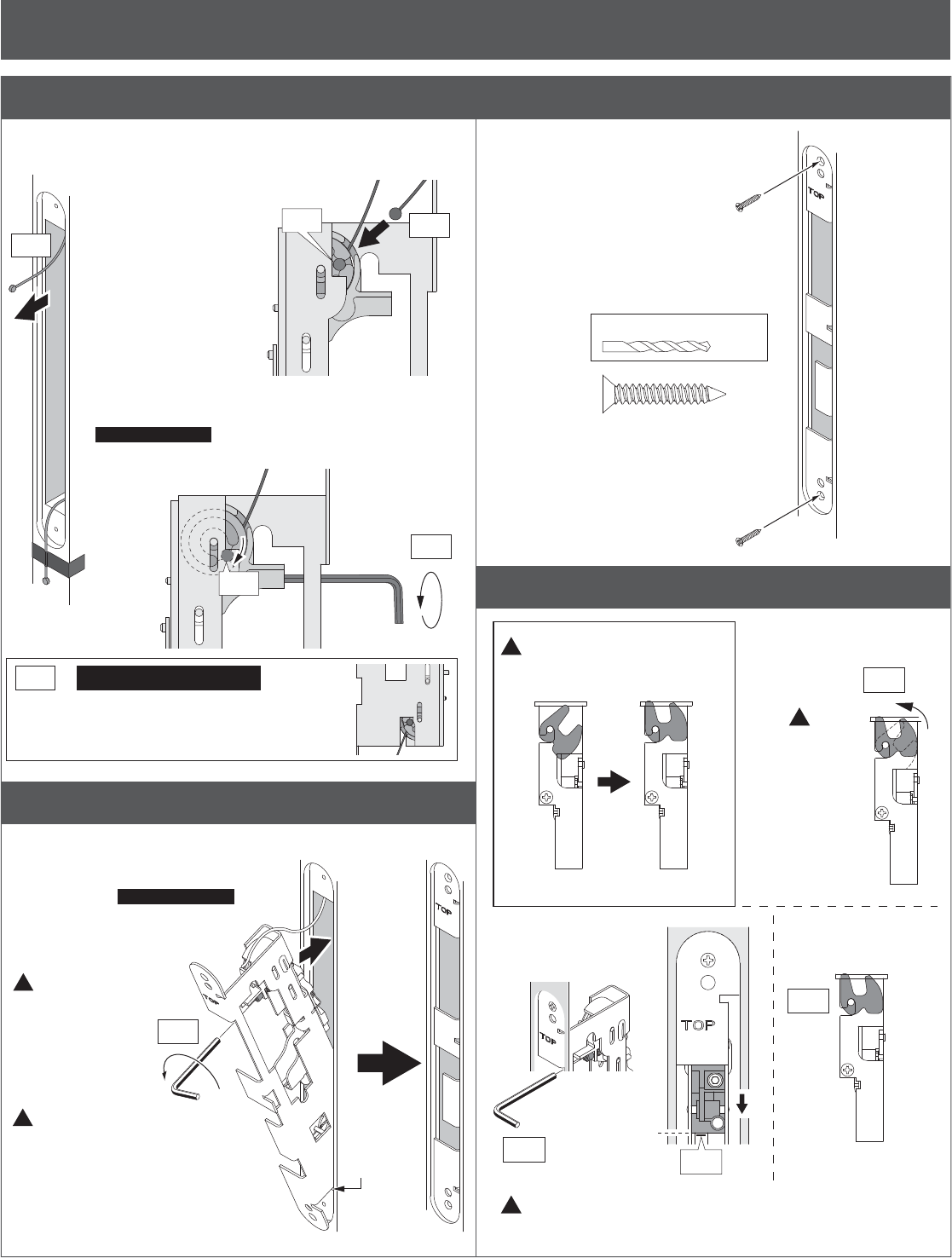 TOP

TOP

TOP

TOP