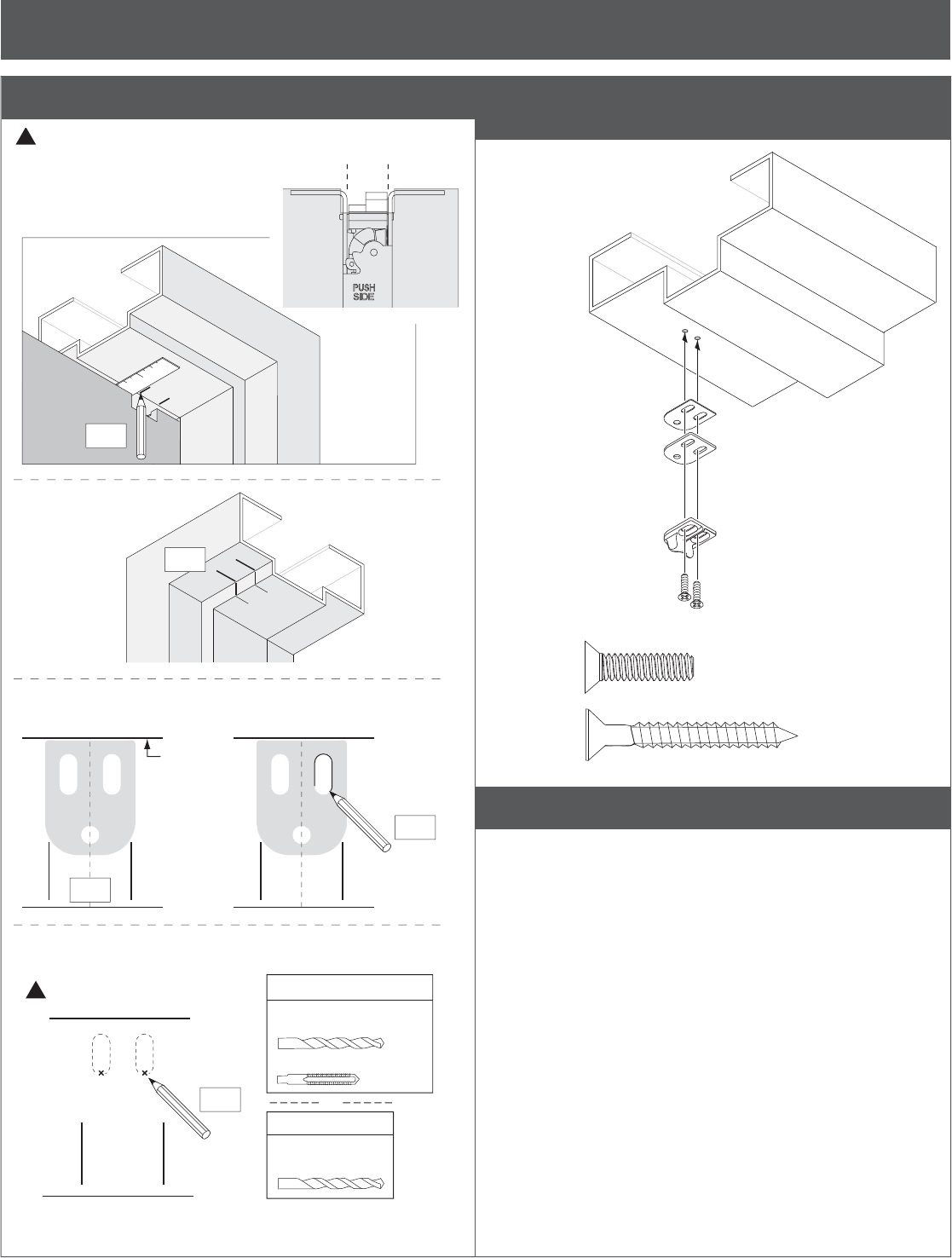 PUSH
SIDE