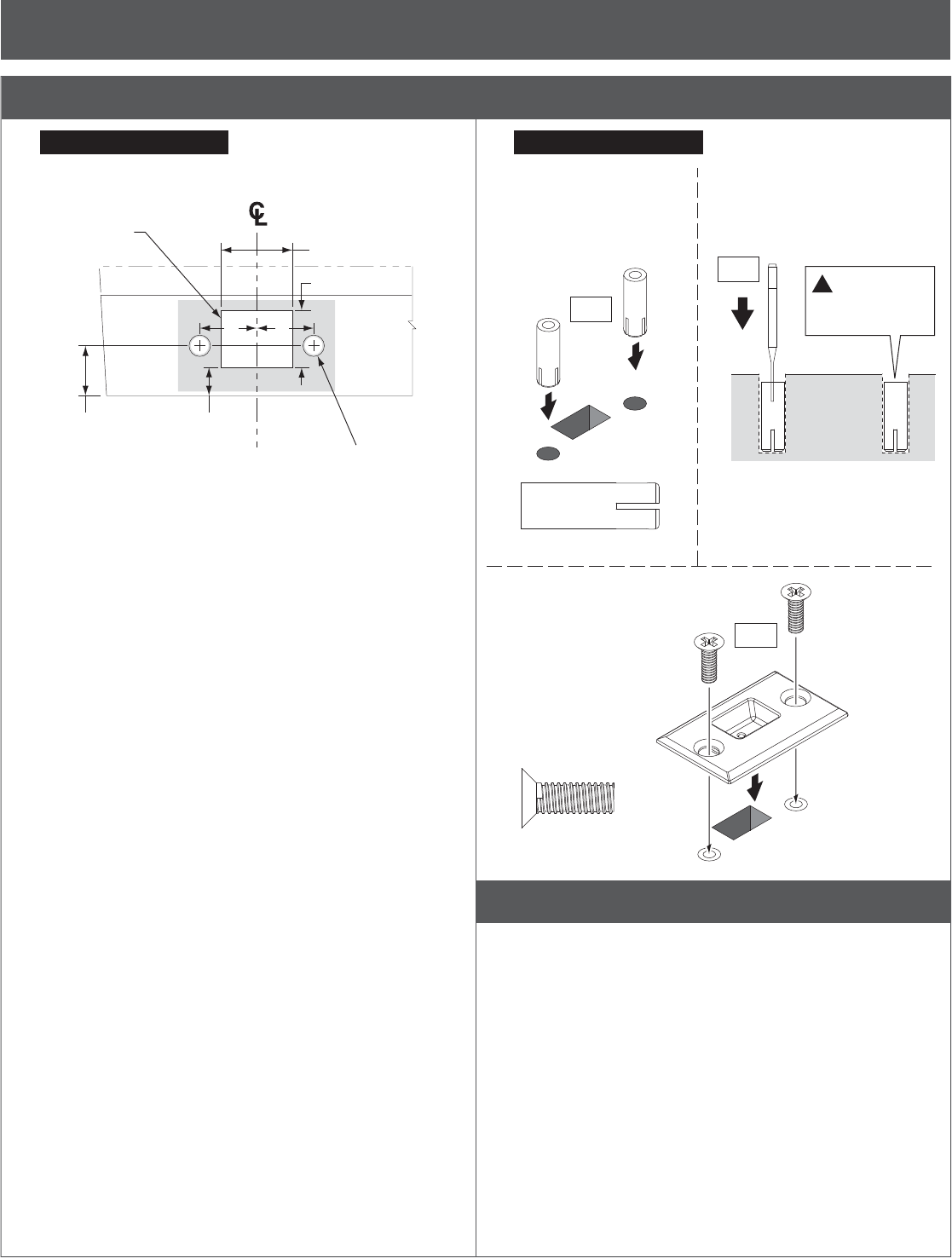 CL