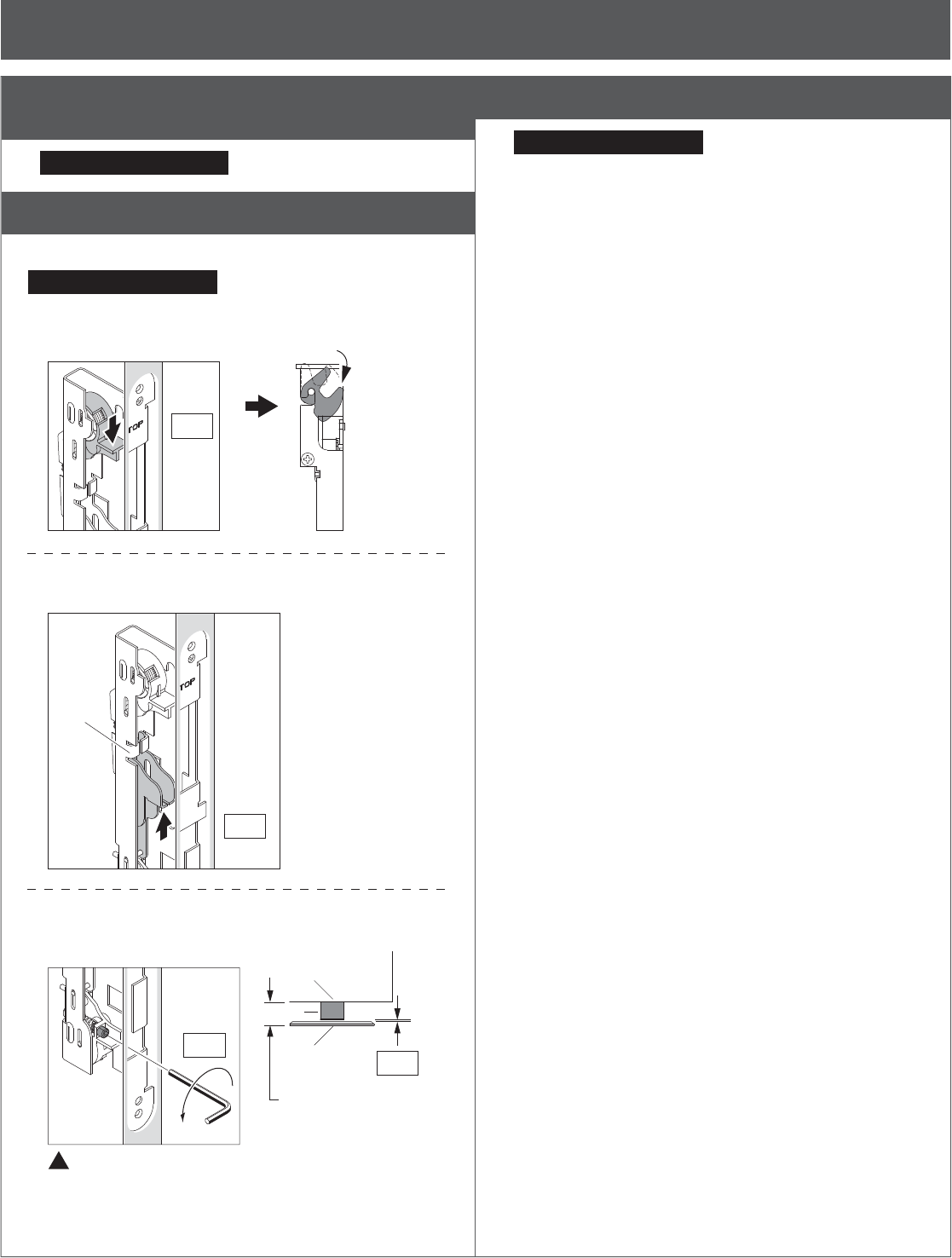 TOP

TOP