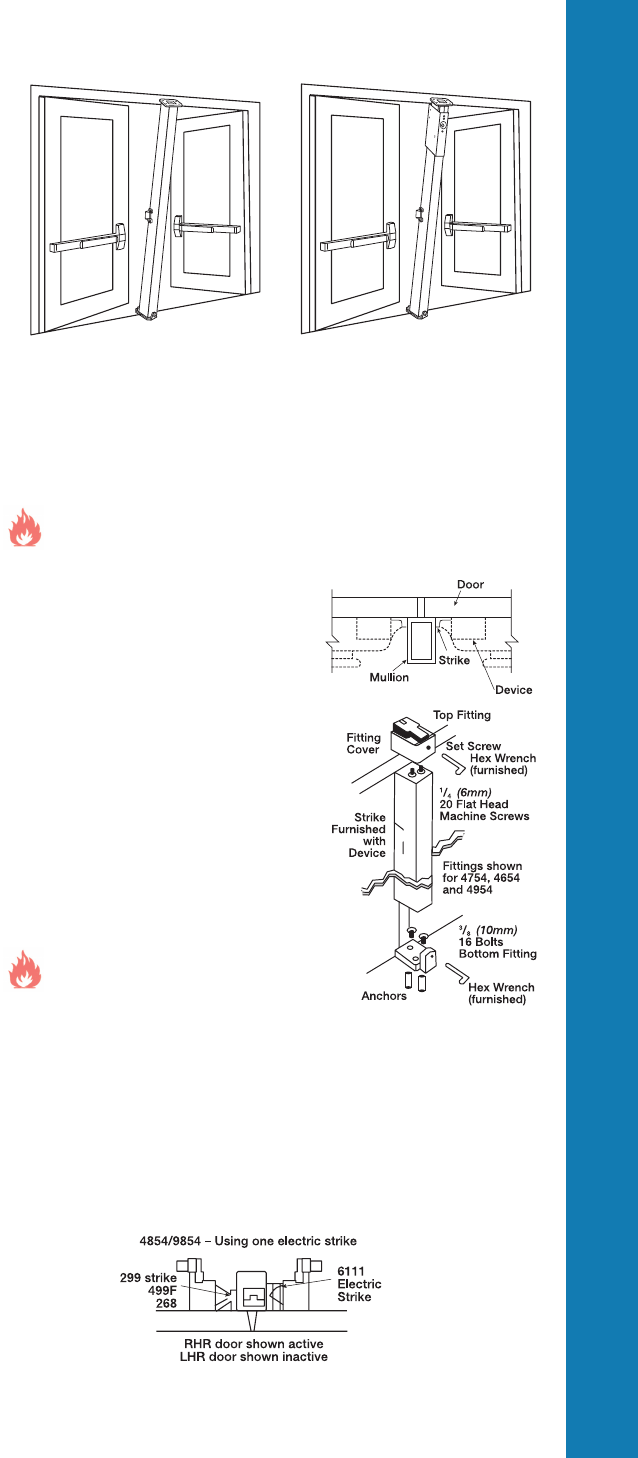 Door

Strike

Mullion

Device

Top Fitting

Fitting Cover

Set Screw

Hex Wrench (furnished)

$^1/_4$ (6mm) 20 Flat Head Machine Screws

Strike Furnished with Device

Fittings shown for 4754, 4654 and 4954

$^3/_8$ (10mm) 16 Bolts Bottom Fitting

Anchors

Hex Wrench (furnished)

4854/9854 – Using one electric strike

299 strike
499F
268

6111 Electric Strike

RHR door shown active
LHR door shown inactive