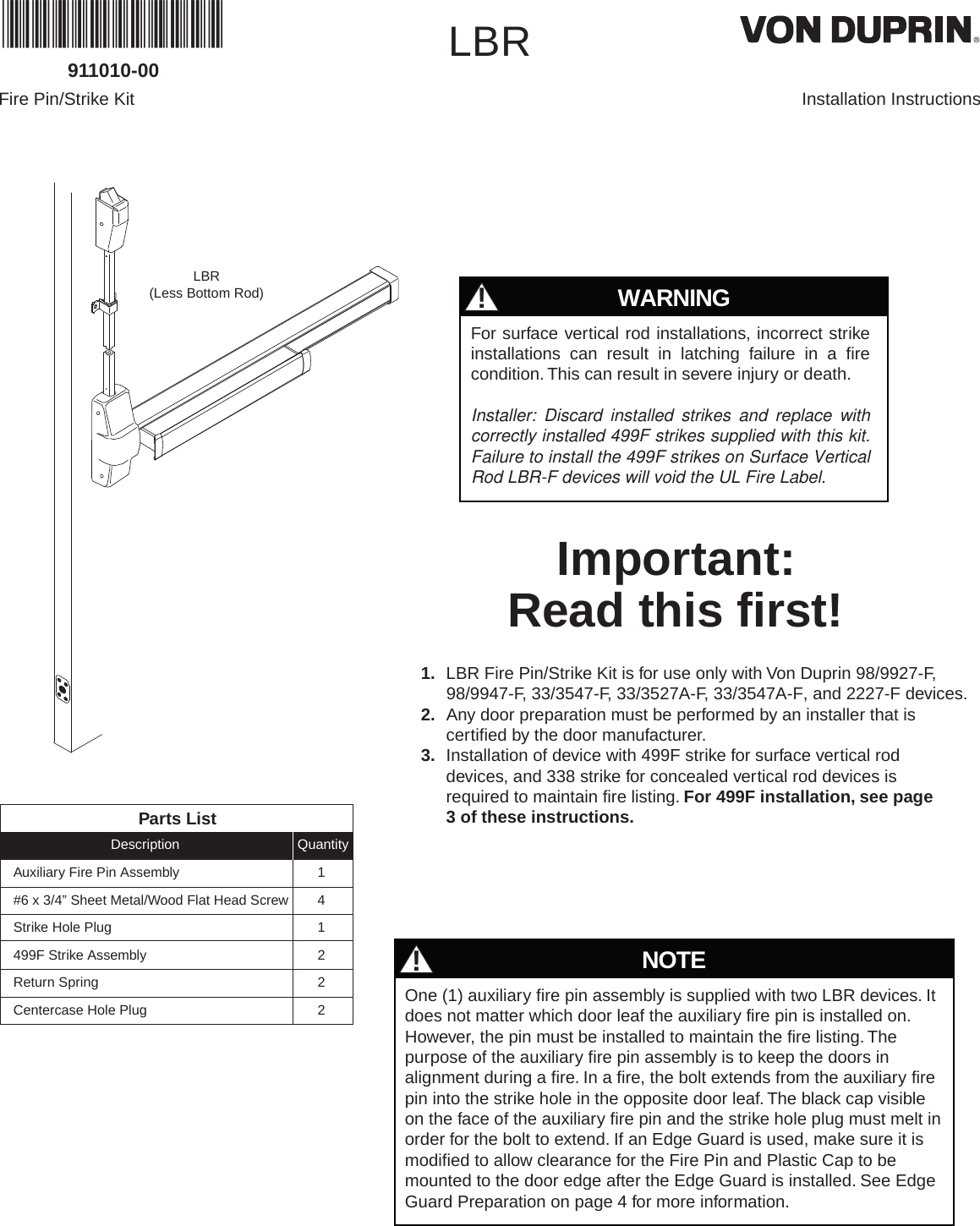 911010-00

LBR

VON DUPRIN®

Fire Pin/Strike Kit

Installation Instructions

LBR
(Less Bottom Rod)

WARNING

For surface vertical rod installations, incorrect strike installations can result in latching failure in a fire condition. This can result in severe injury or death.

Installer: Discard installed strikes and replace with correctly installed 499F strikes supplied with this kit. Failure to install the 499F strikes on Surface Vertical Rod LBR-F devices will void the UL Fire Label.

Important:
Read this first!

1. LBR Fire Pin/Strike Kit is for use only with Von Duprin 98/9927-F, 98/9947-F, 33/3547-F, 33/3527A-F, 33/3547A-F, and 2227-F devices.
2. Any door preparation must be performed by an installer that is certified by the door manufacturer.
3. Installation of device with 499F strike for surface vertical rod devices, and 338 strike for concealed vertical rod devices is required to maintain fire listing. For 499F installation, see page 3 of these instructions.

Parts List

| Description | Quantity |
|---|---|
| Auxiliary Fire Pin Assembly | 1 |
| #6 x 3/4” Sheet Metal/Wood Flat Head Screw | 4 |
| Strike Hole Plug | 1 |
| 499F Strike Assembly | 2 |
| Return Spring | 2 |
| Centercase Hole Plug | 2 |

NOTE

One (1) auxiliary fire pin assembly is supplied with two LBR devices. It does not matter which door leaf the auxiliary fire pin is installed on. However, the pin must be installed to maintain the fire listing. The purpose of the auxiliary fire pin assembly is to keep the doors in alignment during a fire. In a fire, the bolt extends from the auxiliary fire pin into the strike hole in the opposite door leaf. The black cap visible on the face of the auxiliary fire pin and the strike hole plug must melt in order for the bolt to extend. If an Edge Guard is used, make sure it is modified to allow clearance for the Fire Pin and Plastic Cap to be mounted to the door edge after the Edge Guard is installed. See Edge Guard Preparation on page 4 for more information.