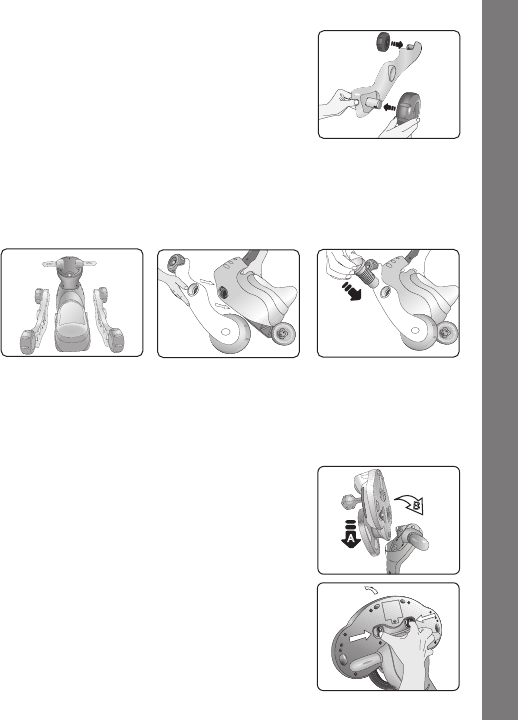 B

A