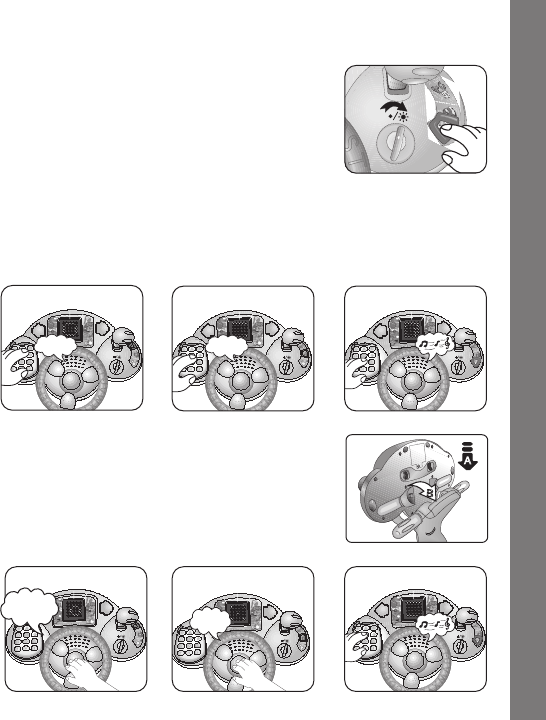 A

B