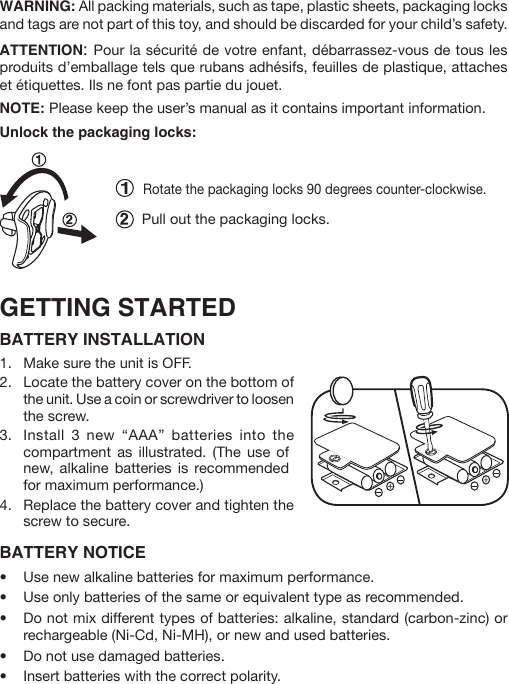 WARNING: All packing materials, such as tape, plastic sheets, packaging locks and tags are not part of this toy, and should be discarded for your child's safety.

ATTENTION: Pour la sécurité de votre enfant, débarrassez-vous de tous les produits d'emballage tels que rubans adhésifs, feuilles de plastique, attaches et étiquettes. Ils ne font pas partie du jouet.

NOTE: Please keep the user's manual as it contains important information.

Unlock the packaging locks:

①

②

① Rotate the packaging locks 90 degrees counter-clockwise.

② Pull out the packaging locks.

GETTING STARTED

BATTERY INSTALLATION

1. Make sure the unit is OFF.
2. Locate the battery cover on the bottom of the unit. Use a coin or screwdriver to loosen the screw.
3. Install 3 new "AAA" batteries into the compartment as illustrated. (The use of new, alkaline batteries is recommended for maximum performance.)
4. Replace the battery cover and tighten the screw to secure.

BATTERY NOTICE

• Use new alkaline batteries for maximum performance.
• Use only batteries of the same or equivalent type as recommended.
• Do not mix different types of batteries: alkaline, standard (carbon-zinc) or rechargeable (Ni-Cd, Ni-MH), or new and used batteries.
• Do not use damaged batteries.
• Insert batteries with the correct polarity.