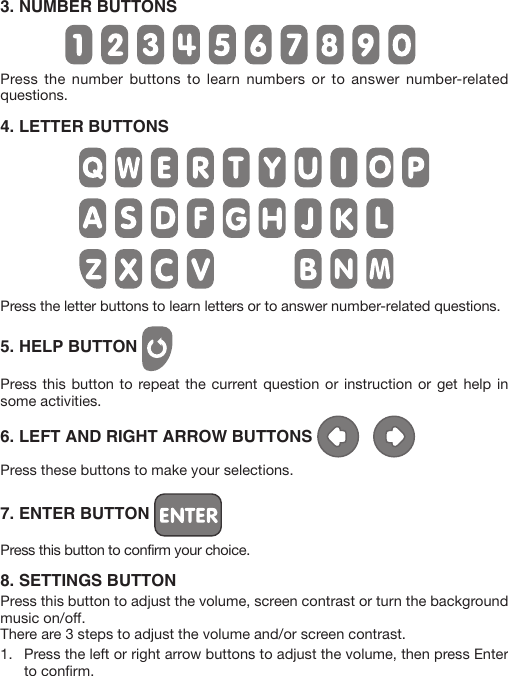 3. NUMBER BUTTONS

1 2 3 4 5 6 7 8 9 0

Press the number buttons to learn numbers or to answer number-related questions.

4. LETTER BUTTONS

Q W E R T Y U I O P
A S D F G H J K L
Z X C V B N M

Press the letter buttons to learn letters or to answer number-related questions.

5. HELP BUTTON

Press this button to repeat the current question or instruction or get help in some activities.

6. LEFT AND RIGHT ARROW BUTTONS

Press these buttons to make your selections.

7. ENTER BUTTON ENTER

Press this button to confirm your choice.

8. SETTINGS BUTTON
Press this button to adjust the volume, screen contrast or turn the background music on/off.
There are 3 steps to adjust the volume and/or screen contrast.
1. Press the left or right arrow buttons to adjust the volume, then press Enter to confirm.