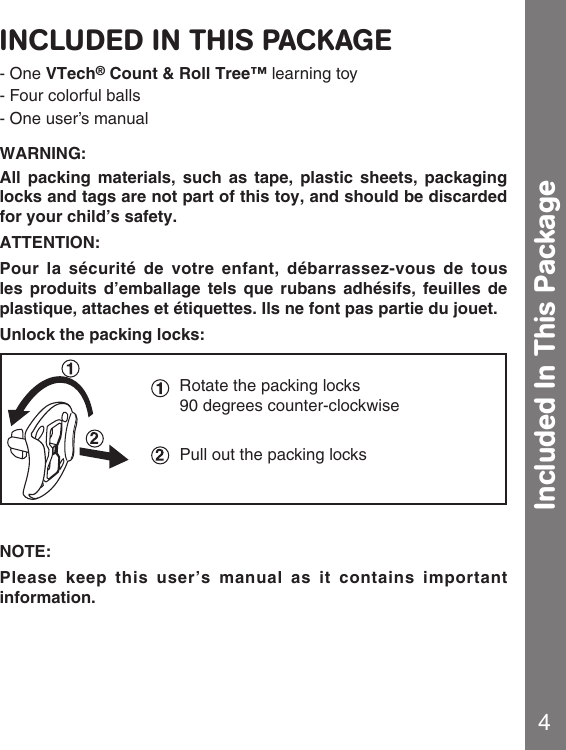 INCLUDED IN THIS PACKAGE

- One VTech® Count & Roll Tree™ learning toy
- Four colorful balls
- One user's manual

WARNING:

All packing materials, such as tape, plastic sheets, packaging locks and tags are not part of this toy, and should be discarded for your child's safety.

ATTENTION:

Pour la sécurité de votre enfant, débarrassez-vous de tous les produits d'emballage tels que rubans adhésifs, feuilles de plastique, attaches et étiquettes. Ils ne font pas partie du jouet.

Unlock the packing locks:

①

②

① Rotate the packing locks 90 degrees counter-clockwise

② Pull out the packing locks

NOTE:

Please keep this user's manual as it contains important information.

Included In This Package

4