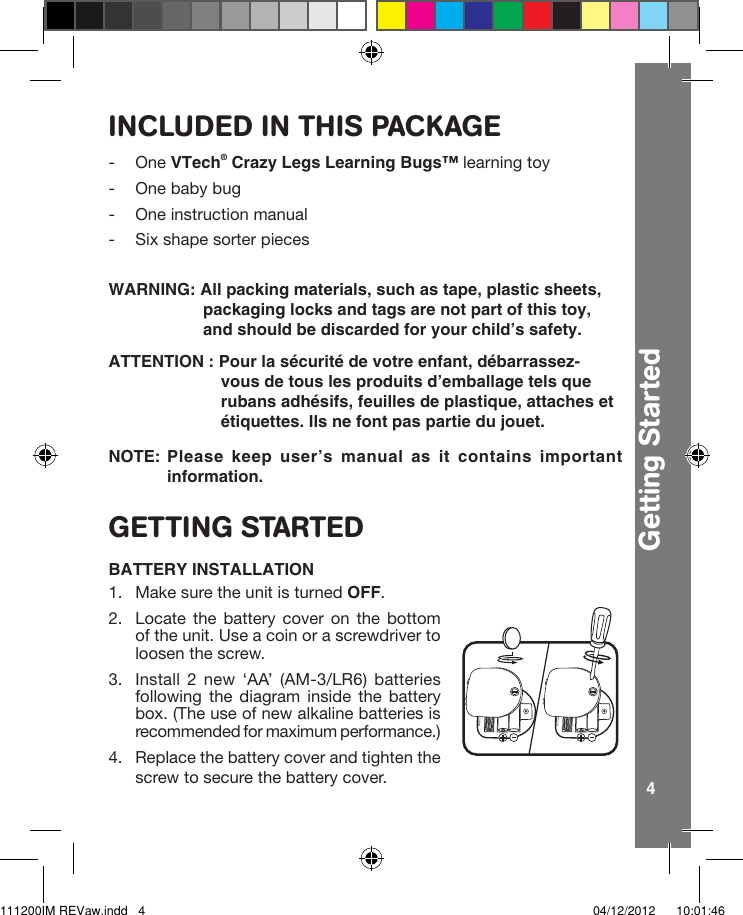 INCLUDED IN THIS PACKAGE

- One VTech® Crazy Legs Learning Bugs™ learning toy
- One baby bug
- One instruction manual
- Six shape sorter pieces

WARNING: All packing materials, such as tape, plastic sheets, packaging locks and tags are not part of this toy, and should be discarded for your child's safety.

ATTENTION : Pour la sécurité de votre enfant, débarrassez-vous de tous les produits d'emballage tels que rubans adhésifs, feuilles de plastique, attaches et étiquettes. Ils ne font pas partie du jouet.

NOTE: Please keep user's manual as it contains important information.

GETTING STARTED

BATTERY INSTALLATION

1. Make sure the unit is turned OFF.
2. Locate the battery cover on the bottom of the unit. Use a coin or a screwdriver to loosen the screw.
3. Install 2 new 'AA' (AM-3/LR6) batteries following the diagram inside the battery box. (The use of new alkaline batteries is recommended for maximum performance.)
4. Replace the battery cover and tighten the screw to secure the battery cover.

Getting Started

4

111200IM REVaw.indd 4 04/12/2012 10:01:46