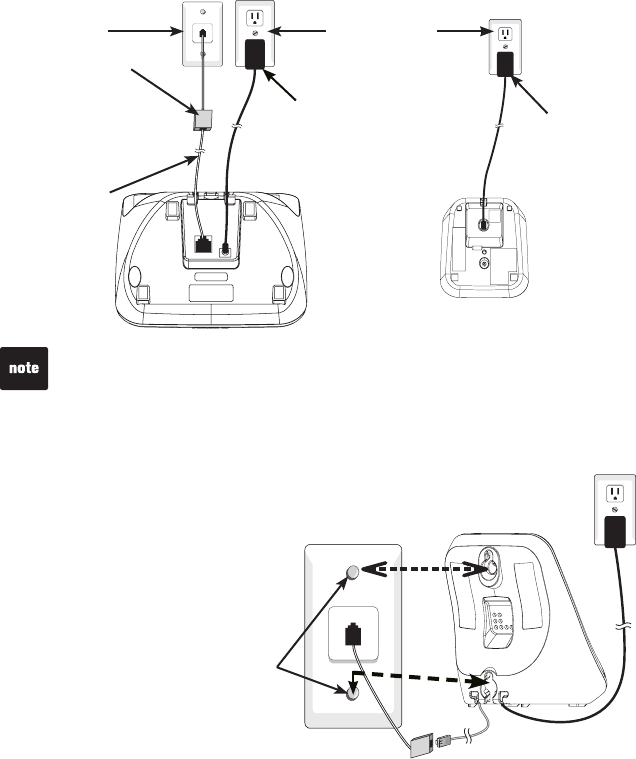 note