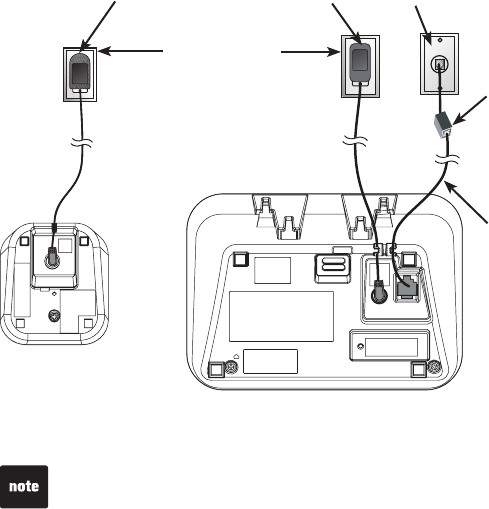 note