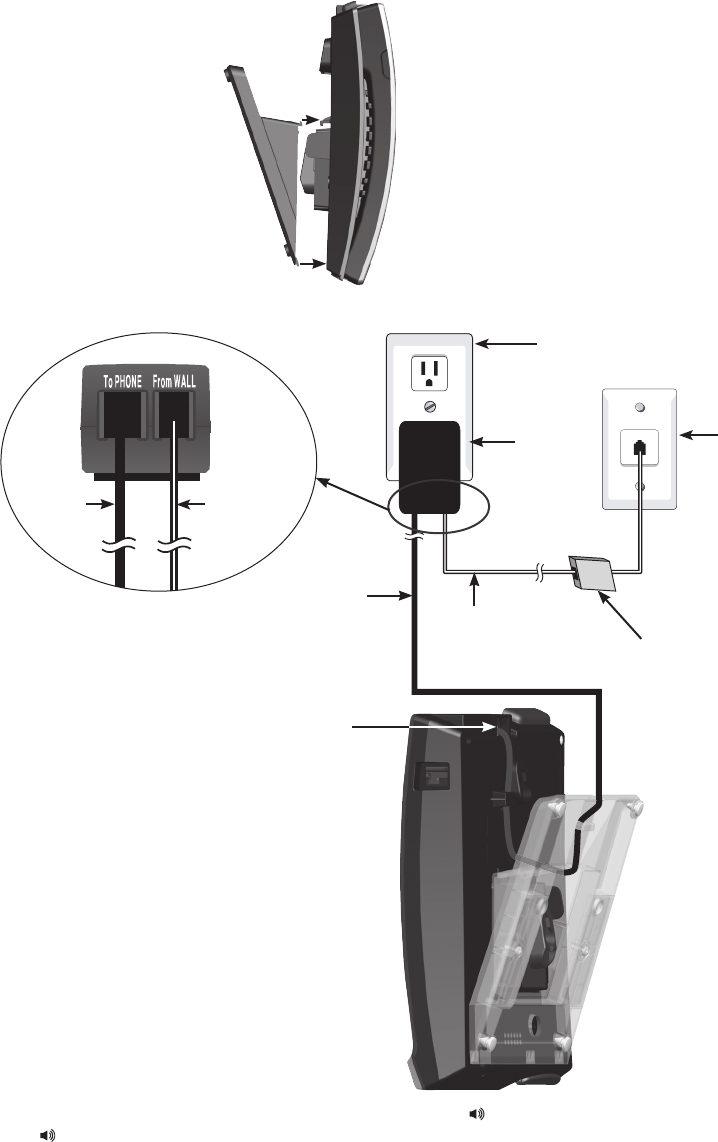 To PHONE From WALL