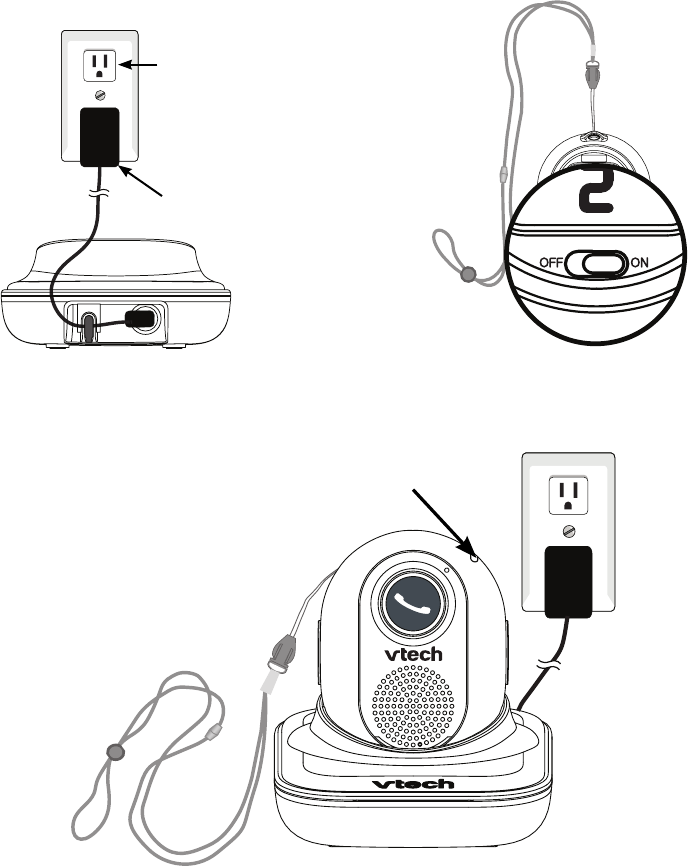 2

OFF ON

vtech

vtech