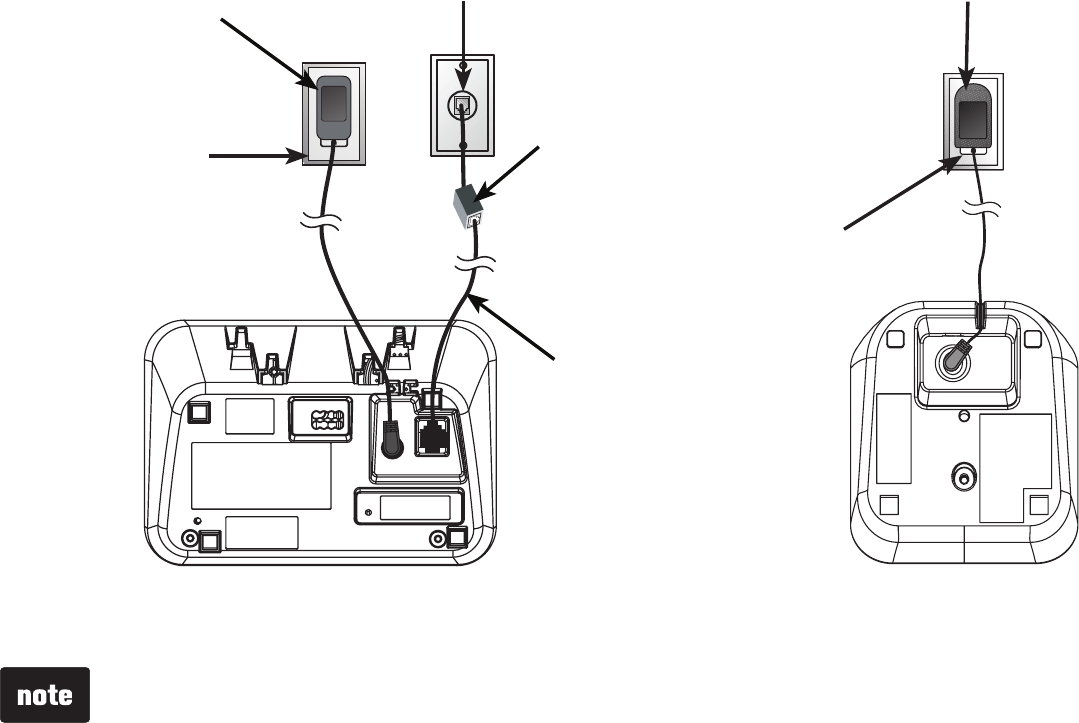 note