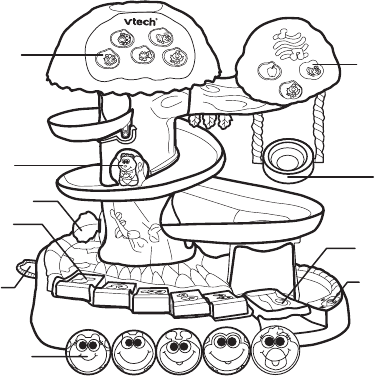 vtech