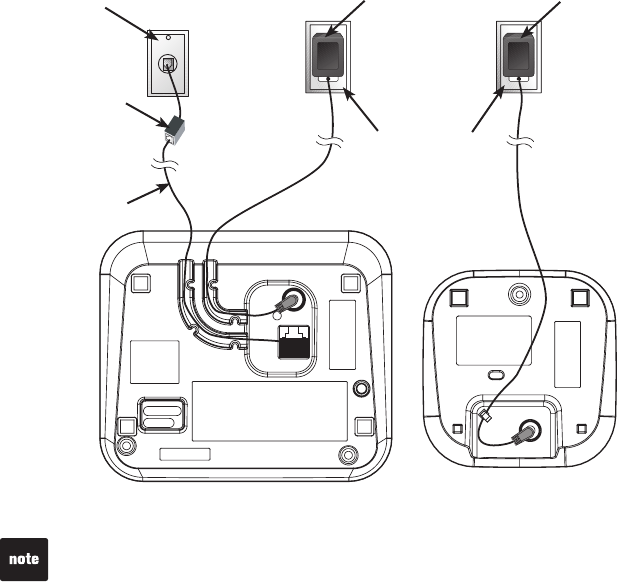 note