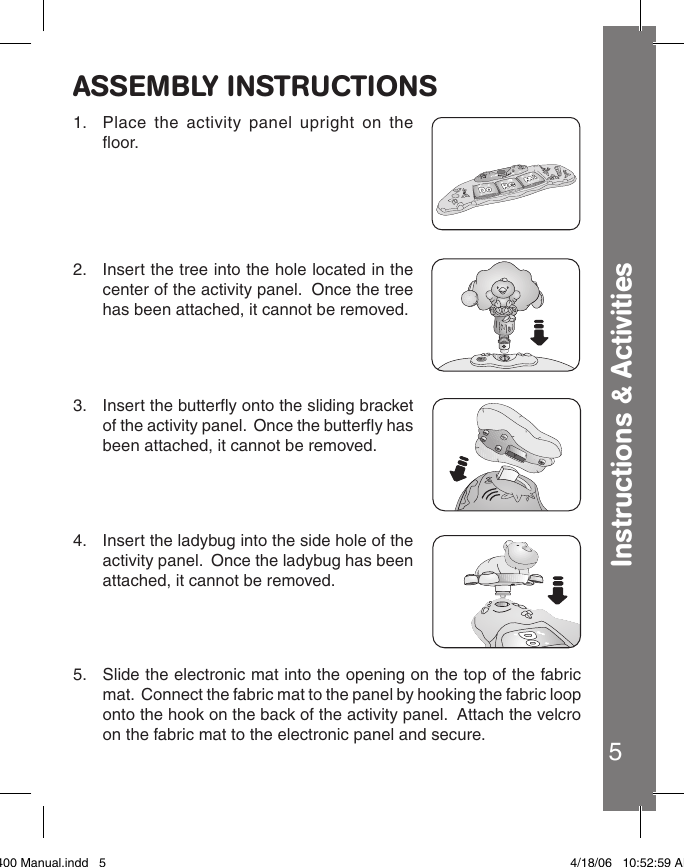 ASSEMBLY INSTRUCTIONS

1. Place the activity panel upright on the floor.

2. Insert the tree into the hole located in the center of the activity panel. Once the tree has been attached, it cannot be removed.

3. Insert the butterfly onto the sliding bracket of the activity panel. Once the butterfly has been attached, it cannot be removed.

4. Insert the ladybug into the side hole of the activity panel. Once the ladybug has been attached, it cannot be removed.

5. Slide the electronic mat into the opening on the top of the fabric mat. Connect the fabric mat to the panel by hooking the fabric loop onto the hook on the back of the activity panel. Attach the velcro on the fabric mat to the electronic panel and secure.

Instructions & Activities

5

400 Manual.indd 5

4/18/06 10:52:59 A