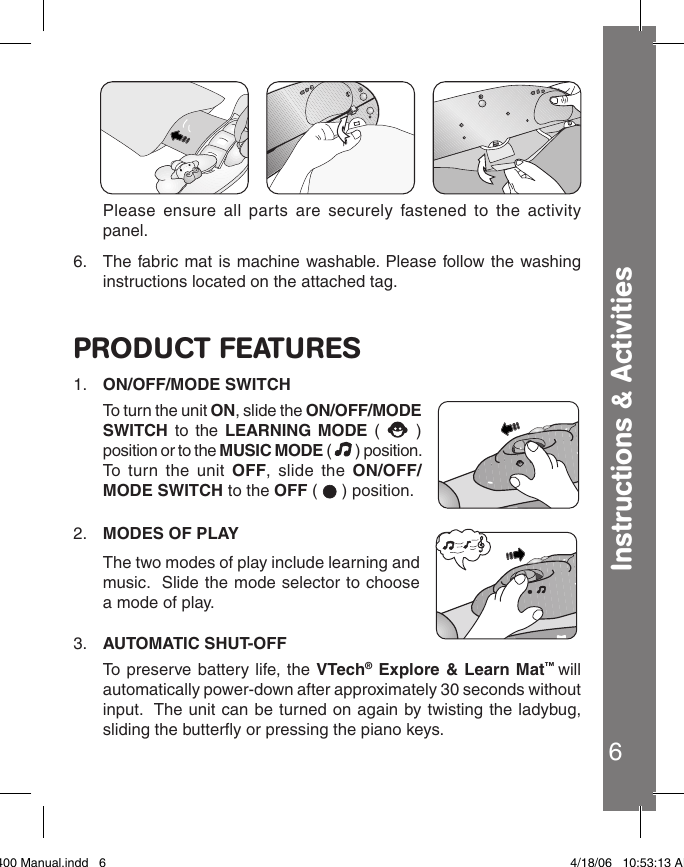 Please ensure all parts are securely fastened to the activity panel.

6. The fabric mat is machine washable. Please follow the washing instructions located on the attached tag.

PRODUCT FEATURES

1. ON/OFF/MODE SWITCH

To turn the unit ON, slide the ON/OFF/MODE SWITCH to the LEARNING MODE ( ) position or to the MUSIC MODE ( ) position. To turn the unit OFF, slide the ON/OFF/MODE SWITCH to the OFF ( ) position.

2. MODES OF PLAY

The two modes of play include learning and music. Slide the mode selector to choose a mode of play.

3. AUTOMATIC SHUT-OFF

To preserve battery life, the VTech® Explore & Learn Mat™ will automatically power-down after approximately 30 seconds without input. The unit can be turned on again by twisting the ladybug, sliding the butterfly or pressing the piano keys.

Instructions & Activities

6

400 Manual.indd 6

4/18/06 10:53:13 A