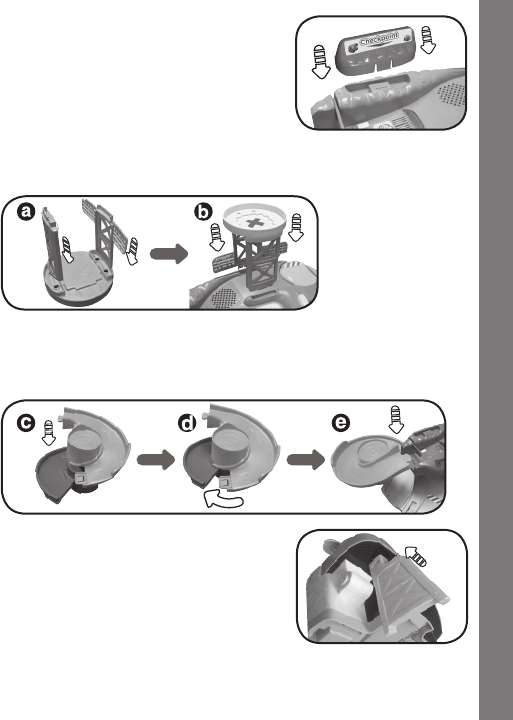 Checkpoint

a

b

c

d

e