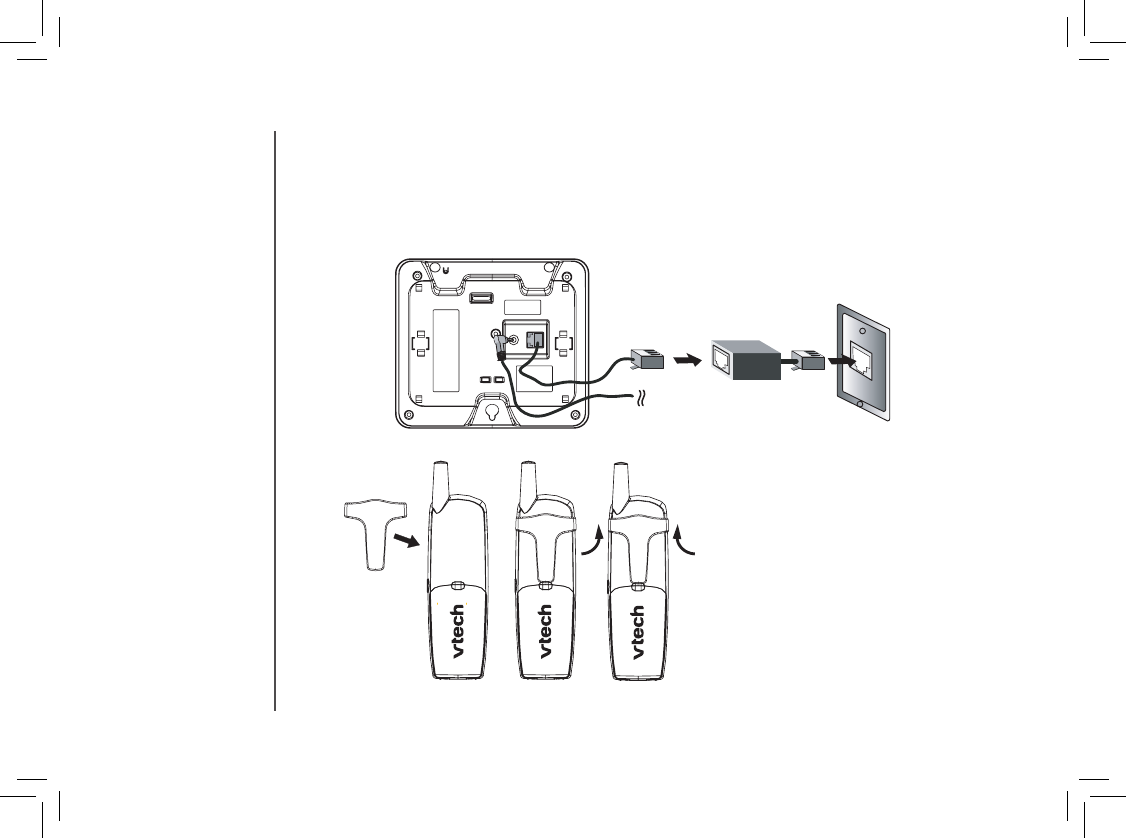 vtech

vtech

vtech