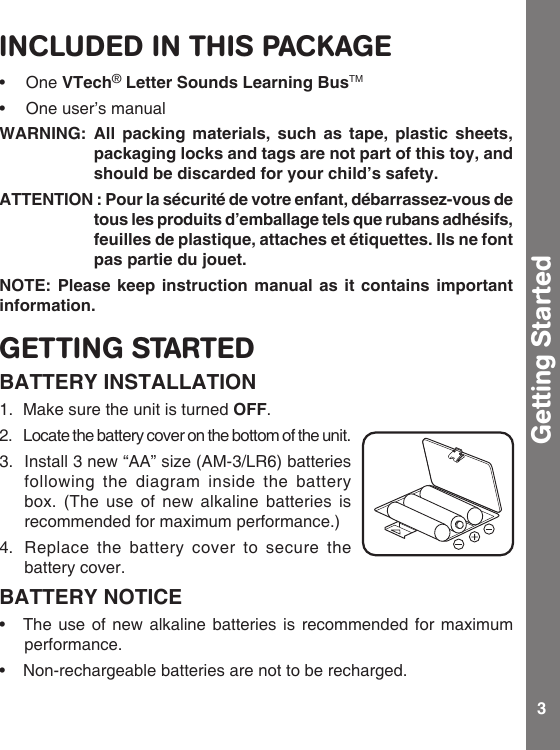 INCLUDED IN THIS PACKAGE

• One VTech® Letter Sounds Learning Bus™

• One user's manual

WARNING: All packing materials, such as tape, plastic sheets, packaging locks and tags are not part of this toy, and should be discarded for your child's safety.

ATTENTION : Pour la sécurité de votre enfant, débarrassez-vous de tous les produits d'emballage tels que rubans adhésifs, feuilles de plastique, attaches et étiquettes. Ils ne font pas partie du jouet.

NOTE: Please keep instruction manual as it contains important information.

GETTING STARTED

BATTERY INSTALLATION

1. Make sure the unit is turned OFF.

2. Locate the battery cover on the bottom of the unit.

3. Install 3 new "AA" size (AM-3/LR6) batteries following the diagram inside the battery box. (The use of new alkaline batteries is recommended for maximum performance.)

4. Replace the battery cover to secure the battery cover.

BATTERY NOTICE

• The use of new alkaline batteries is recommended for maximum performance.

• Non-rechargeable batteries are not to be recharged.

Getting Started

3