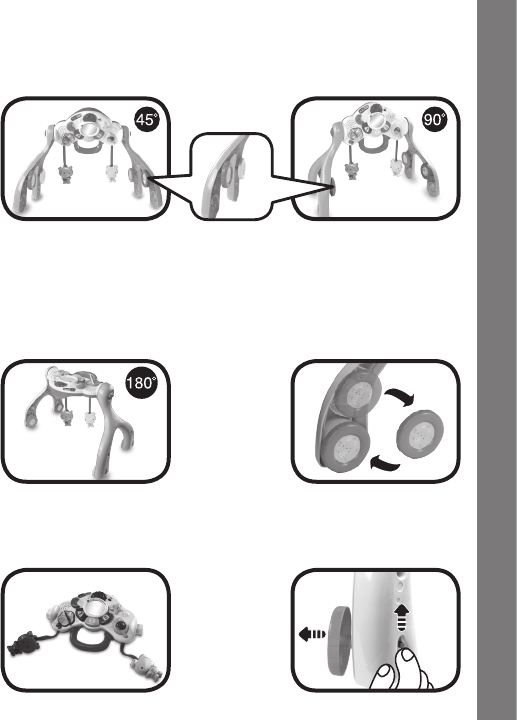 45°

90°

180°