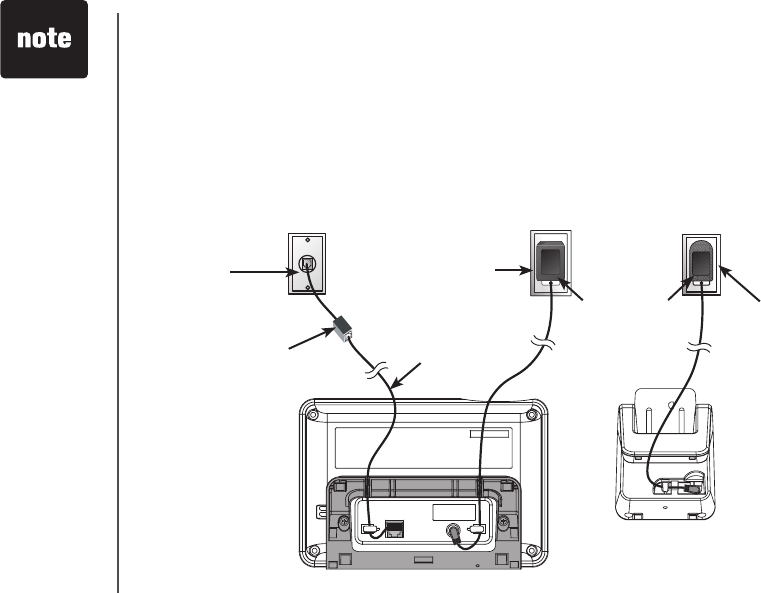 note