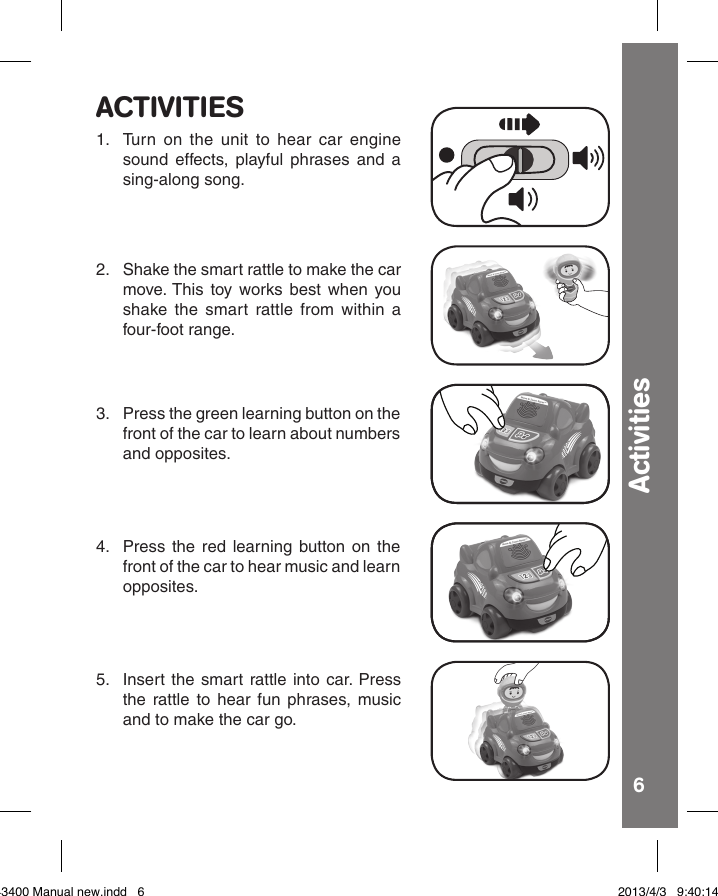 ACTIVITIES

1. Turn on the unit to hear car engine sound effects, playful phrases and a sing-along song.

2. Shake the smart rattle to make the car move. This toy works best when you shake the smart rattle from within a four-foot range.

3. Press the green learning button on the front of the car to learn about numbers and opposites.

4. Press the red learning button on the front of the car to hear music and learn opposites.

5. Insert the smart rattle into car. Press the rattle to hear fun phrases, music and to make the car go.

Activities

6

3400 Manual new.indd 6

2013/4/3 9:40:14