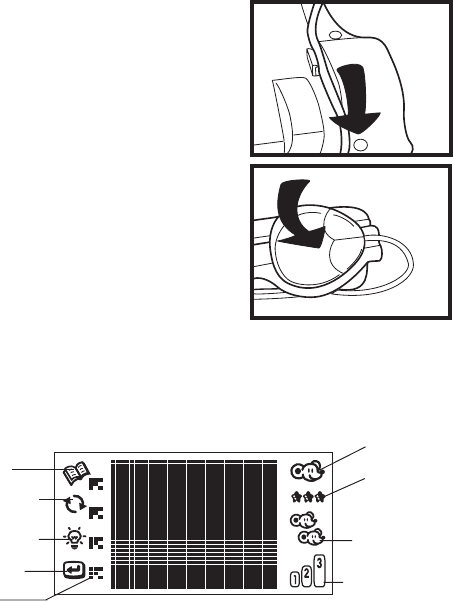 1 2 3