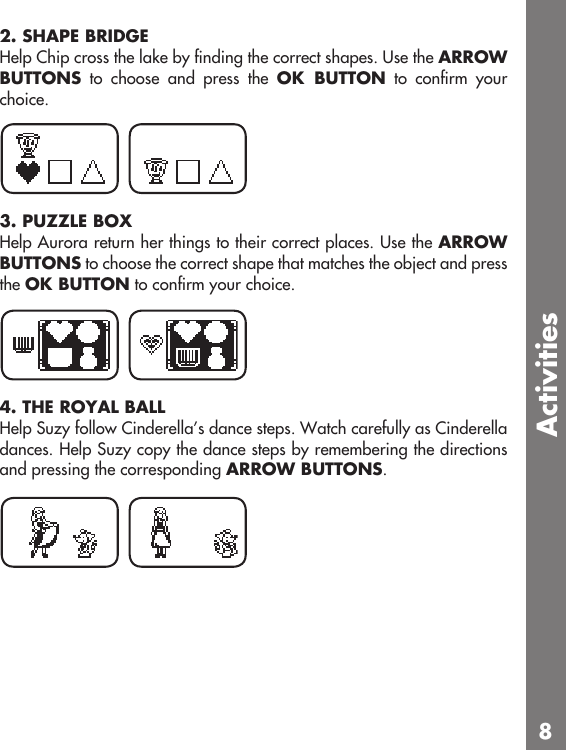 2. SHAPE BRIDGE
Help Chip cross the lake by finding the correct shapes. Use the ARROW BUTTONS to choose and press the OK BUTTON to confirm your choice.

3. PUZZLE BOX
Help Aurora return her things to their correct places. Use the ARROW BUTTONS to choose the correct shape that matches the object and press the OK BUTTON to confirm your choice.

4. THE ROYAL BALL
Help Suzy follow Cinderella's dance steps. Watch carefully as Cinderella dances. Help Suzy copy the dance steps by remembering the directions and pressing the corresponding ARROW BUTTONS.

Activities

8