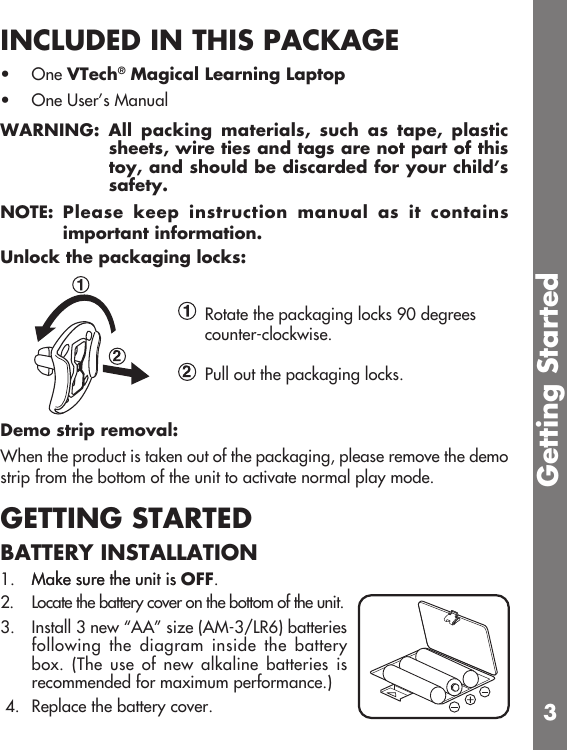 INCLUDED IN THIS PACKAGE

• One VTech® Magical Learning Laptop
• One User's Manual

WARNING: All packing materials, such as tape, plastic sheets, wire ties and tags are not part of this toy, and should be discarded for your child's safety.

NOTE: Please keep instruction manual as it contains important information.

Unlock the packaging locks:

①
②

① Rotate the packaging locks 90 degrees counter-clockwise.

② Pull out the packaging locks.

Demo strip removal:

When the product is taken out of the packaging, please remove the demo strip from the bottom of the unit to activate normal play mode.

GETTING STARTED

BATTERY INSTALLATION

1. Make sure the unit is OFF.
2. Locate the battery cover on the bottom of the unit.
3. Install 3 new "AA" size (AM-3/LR6) batteries following the diagram inside the battery box. (The use of new alkaline batteries is recommended for maximum performance.)
4. Replace the battery cover.

Getting Started

3