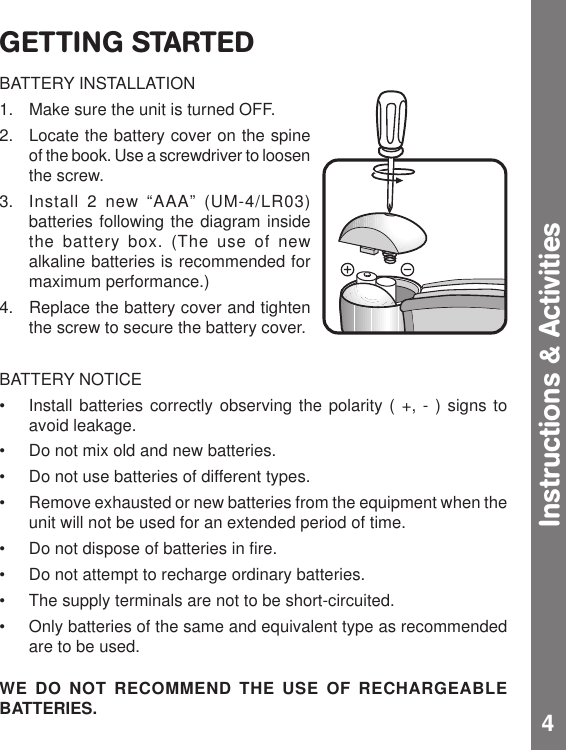 GETTING STARTED

BATTERY INSTALLATION

1. Make sure the unit is turned OFF.

2. Locate the battery cover on the spine of the book. Use a screwdriver to loosen the screw.

3. Install 2 new “AAA” (UM-4/LR03) batteries following the diagram inside the battery box. (The use of new alkaline batteries is recommended for maximum performance.)

4. Replace the battery cover and tighten the screw to secure the battery cover.

BATTERY NOTICE

• Install batteries correctly observing the polarity ( +, - ) signs to avoid leakage.

• Do not mix old and new batteries.

• Do not use batteries of different types.

• Remove exhausted or new batteries from the equipment when the unit will not be used for an extended period of time.

• Do not dispose of batteries in fire.

• Do not attempt to recharge ordinary batteries.

• The supply terminals are not to be short-circuited.

• Only batteries of the same and equivalent type as recommended are to be used.

WE DO NOT RECOMMEND THE USE OF RECHARGEABLE BATTERIES.

Instructions & Activities

4