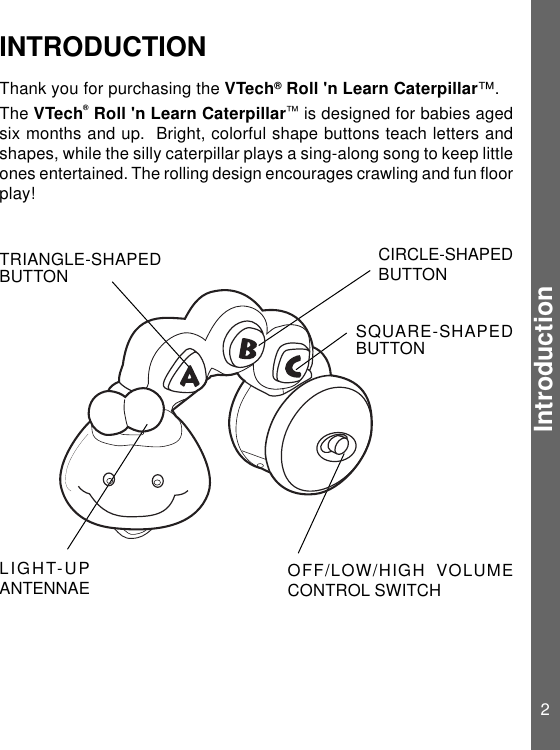 INTRODUCTION

Thank you for purchasing the VTech® Roll 'n Learn Caterpillar™.

The VTech® Roll 'n Learn Caterpillar™ is designed for babies aged six months and up. Bright, colorful shape buttons teach letters and shapes, while the silly caterpillar plays a sing-along song to keep little ones entertained. The rolling design encourages crawling and fun floor play!

TRIANGLE-SHAPED BUTTON

CIRCLE-SHAPED BUTTON

SQUARE-SHAPED BUTTON

A

B

C

LIGHT-UP ANTENNAE

OFF/LOW/HIGH VOLUME CONTROL SWITCH

Introduction

2