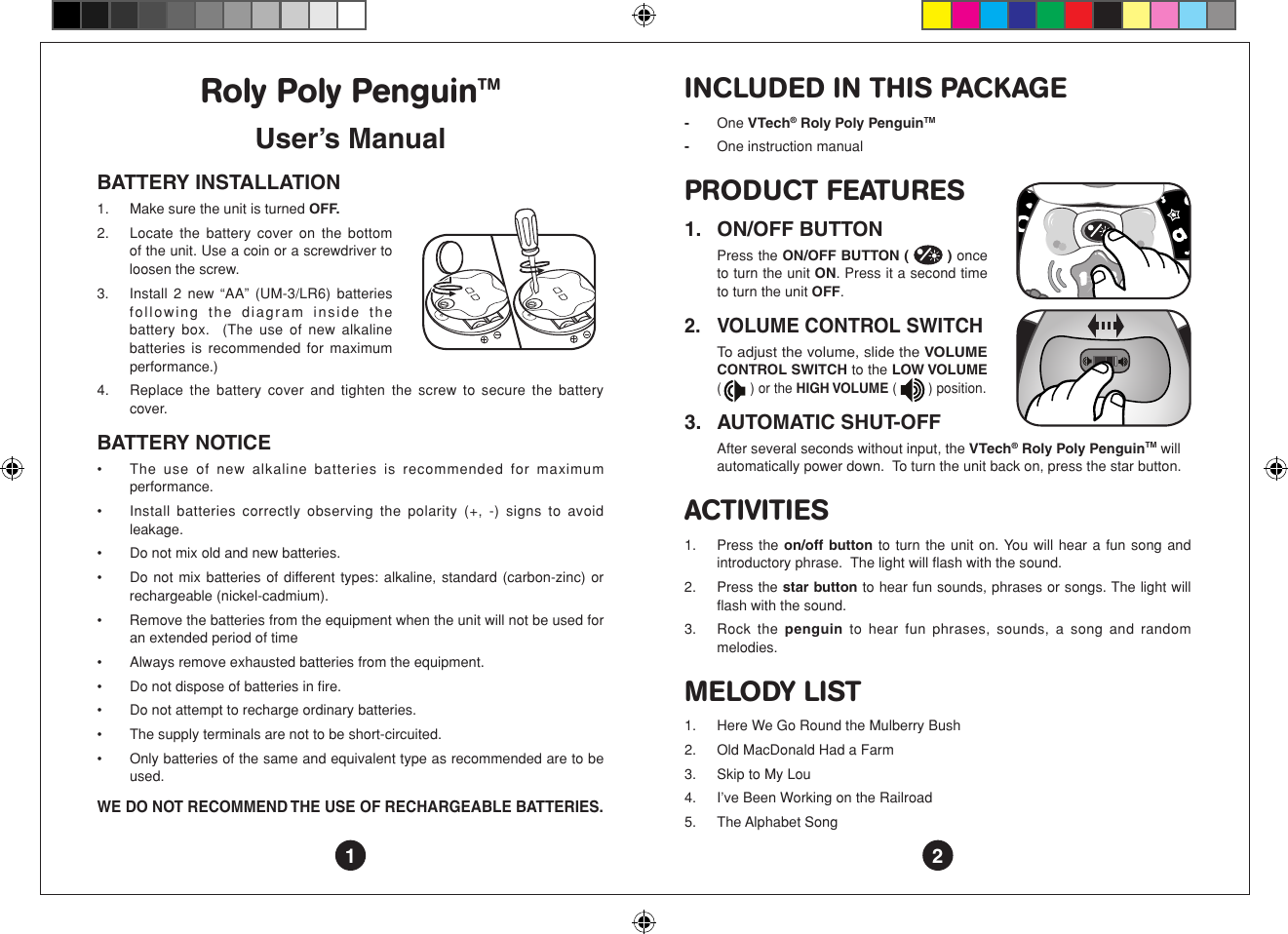 Roly Poly Penguin™

User's Manual

BATTERY INSTALLATION

1. Make sure the unit is turned OFF.

2. Locate the battery cover on the bottom of the unit. Use a coin or a screwdriver to loosen the screw.

3. Install 2 new "AA" (UM-3/LR6) batteries following the diagram inside the battery box. (The use of new alkaline batteries is recommended for maximum performance.)

4. Replace the battery cover and tighten the screw to secure the battery cover.

BATTERY NOTICE

• The use of new alkaline batteries is recommended for maximum performance.

• Install batteries correctly observing the polarity (+, -) signs to avoid leakage.

• Do not mix old and new batteries.

• Do not mix batteries of different types: alkaline, standard (carbon-zinc) or rechargeable (nickel-cadmium).

• Remove the batteries from the equipment when the unit will not be used for an extended period of time

• Always remove exhausted batteries from the equipment.

• Do not dispose of batteries in fire.

• Do not attempt to recharge ordinary batteries.

• The supply terminals are not to be short-circuited.

• Only batteries of the same and equivalent type as recommended are to be used.

WE DO NOT RECOMMEND THE USE OF RECHARGEABLE BATTERIES.

1

INCLUDED IN THIS PACKAGE

- One VTech® Roly Poly Penguin™

- One instruction manual

PRODUCT FEATURES

1. ON/OFF BUTTON

Press the ON/OFF BUTTON ( ) once to turn the unit ON. Press it a second time to turn the unit OFF.

2. VOLUME CONTROL SWITCH

To adjust the volume, slide the VOLUME CONTROL SWITCH to the LOW VOLUME ( ) or the HIGH VOLUME ( ) position.

3. AUTOMATIC SHUT-OFF

After several seconds without input, the VTech® Roly Poly Penguin™ will automatically power down. To turn the unit back on, press the star button.

ACTIVITIES

1. Press the on/off button to turn the unit on. You will hear a fun song and introductory phrase. The light will flash with the sound.

2. Press the star button to hear fun sounds, phrases or songs. The light will flash with the sound.

3. Rock the penguin to hear fun phrases, sounds, a song and random melodies.

MELODY LIST

1. Here We Go Round the Mulberry Bush

2. Old MacDonald Had a Farm

3. Skip to My Lou

4. I've Been Working on the Railroad

5. The Alphabet Song

2