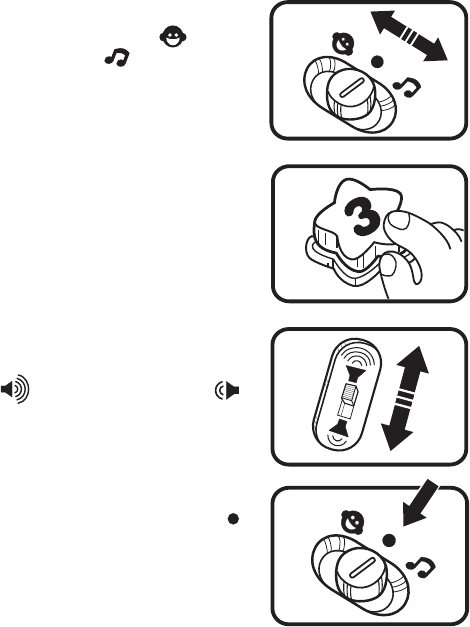 3