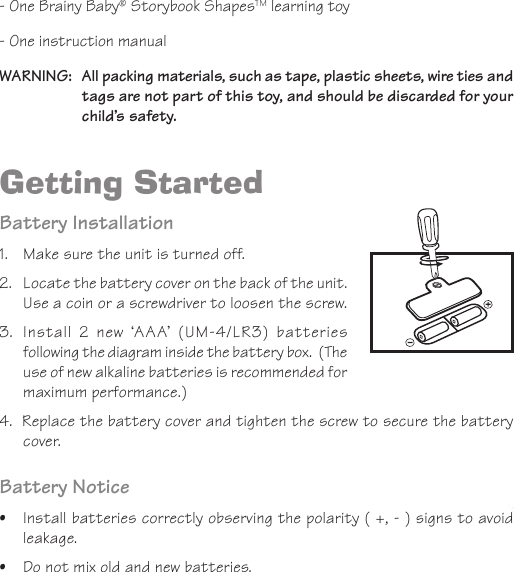 - One Brainy Baby® Storybook Shapes™ learning toy

- One instruction manual

WARNING: All packing materials, such as tape, plastic sheets, wire ties and tags are not part of this toy, and should be discarded for your child's safety.

Getting Started

Battery Installation

1. Make sure the unit is turned off.

2. Locate the battery cover on the back of the unit. Use a coin or a screwdriver to loosen the screw.

3. Install 2 new 'AAA' (UM-4/LR3) batteries following the diagram inside the battery box. (The use of new alkaline batteries is recommended for maximum performance.)

4. Replace the battery cover and tighten the screw to secure the battery cover.

Battery Notice

• Install batteries correctly observing the polarity ( +, - ) signs to avoid leakage.

• Do not mix old and new batteries.