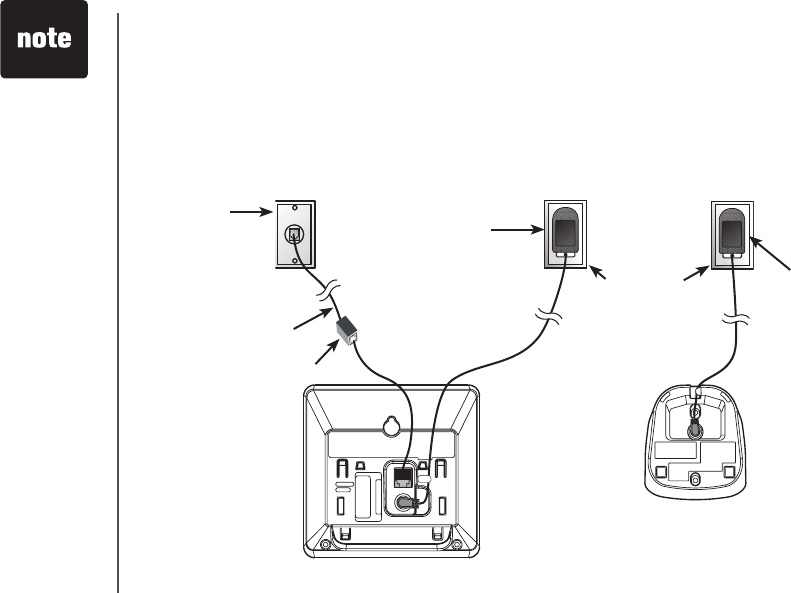 note