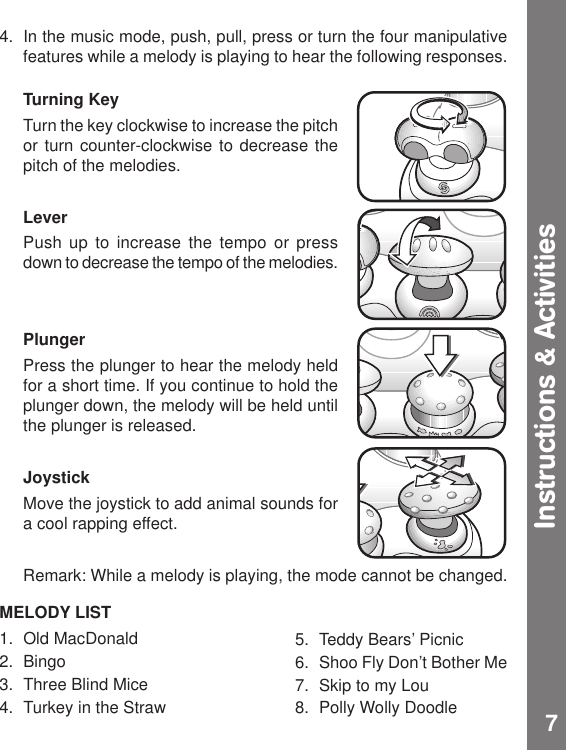 4. In the music mode, push, pull, press or turn the four manipulative features while a melody is playing to hear the following responses.

Turning Key

Turn the key clockwise to increase the pitch or turn counter-clockwise to decrease the pitch of the melodies.

Lever

Push up to increase the tempo or press down to decrease the tempo of the melodies.

Plunger

Press the plunger to hear the melody held for a short time. If you continue to hold the plunger down, the melody will be held until the plunger is released.

Joystick

Move the joystick to add animal sounds for a cool rapping effect.

Remark: While a melody is playing, the mode cannot be changed.

MELODY LIST

1. Old MacDonald
2. Bingo
3. Three Blind Mice
4. Turkey in the Straw

5. Teddy Bears' Picnic
6. Shoo Fly Don't Bother Me
7. Skip to my Lou
8. Polly Wolly Doodle

Instructions & Activities

7