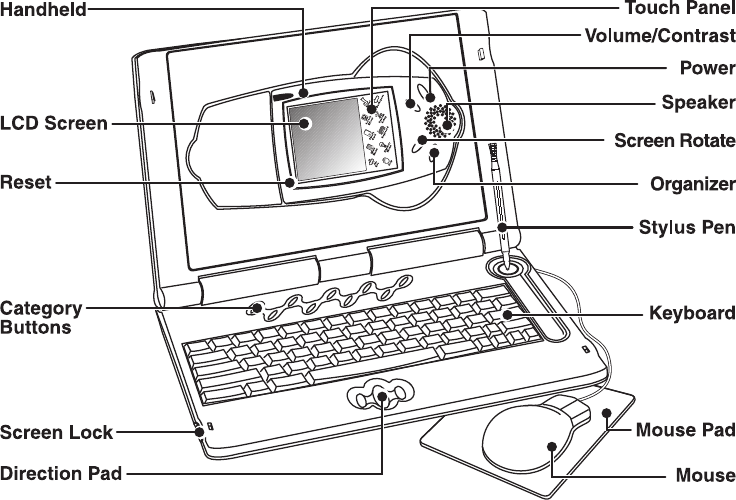 Handheld
LCD Screen
Reset
Category Buttons
Screen Lock
Direction Pad
Touch Panel
Volume/Contrast
Power
Speaker
Screen Rotate
Organizer
Stylus Pen
Keyboard
Mouse Pad
Mouse