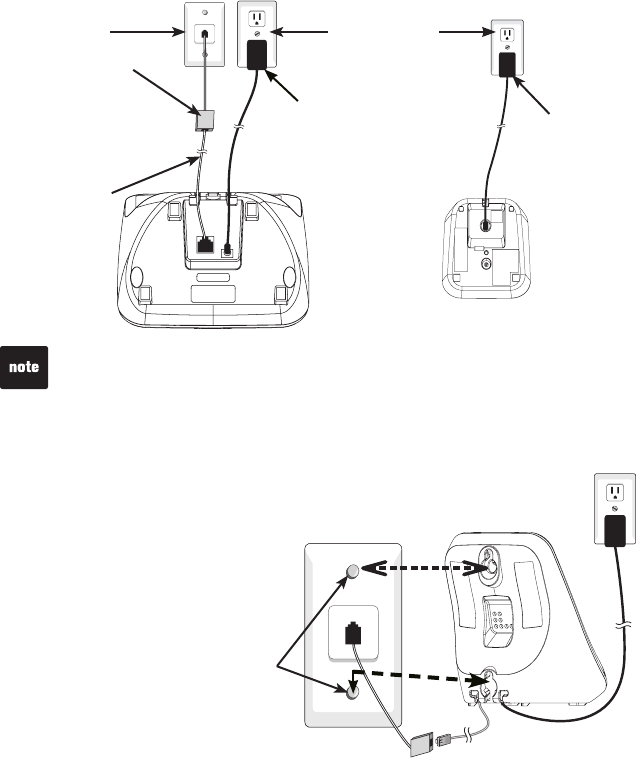 note