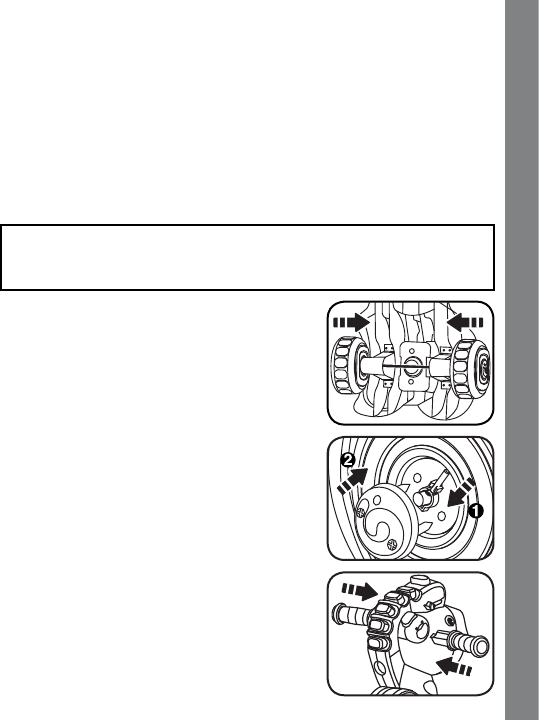 2

1