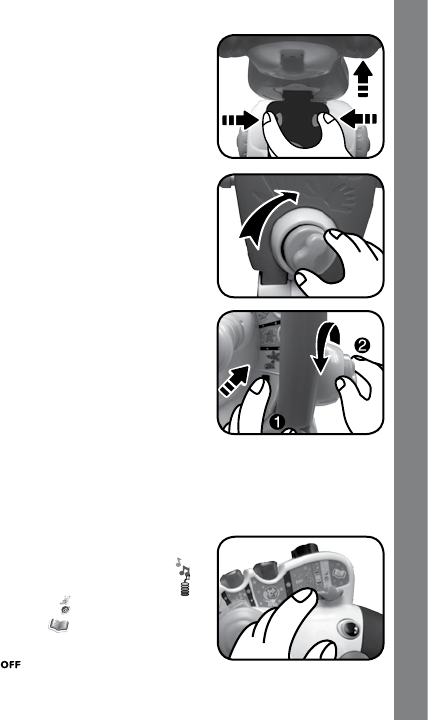 2

1

OFF