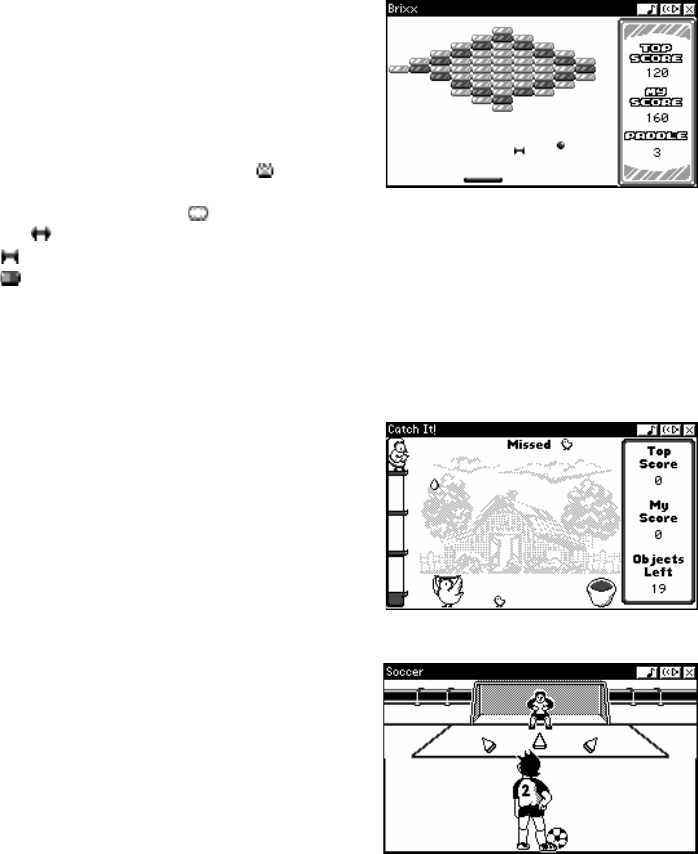 Brixx

TOP SCORE
120
MY SCORE
160
PADDLE
3

Catch It!
Missed
Top Score
0
My Score
0
Objects Left
19

Soccer
2