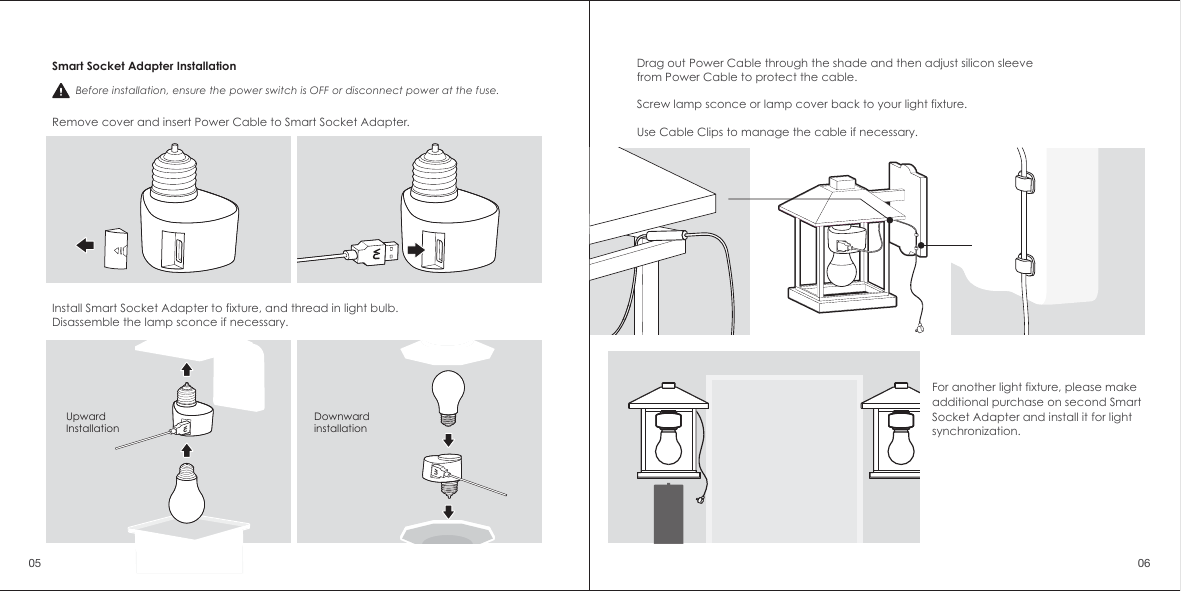 Smart Socket Adapter Installation

Before installation, ensure the power switch is OFF or disconnect power at the fuse.

Remove cover and insert Power Cable to Smart Socket Adapter.

Install Smart Socket Adapter to fixture, and thread in light bulb.
Disassemble the lamp sconce if necessary.

Upward Installation

Downward installation

05

Drag out Power Cable through the shade and then adjust silicon sleeve from Power Cable to protect the cable.

Screw lamp sconce or lamp cover back to your light fixture.

Use Cable Clips to manage the cable if necessary.

For another light fixture, please make additional purchase on second Smart Socket Adapter and install it for light synchronization.

06