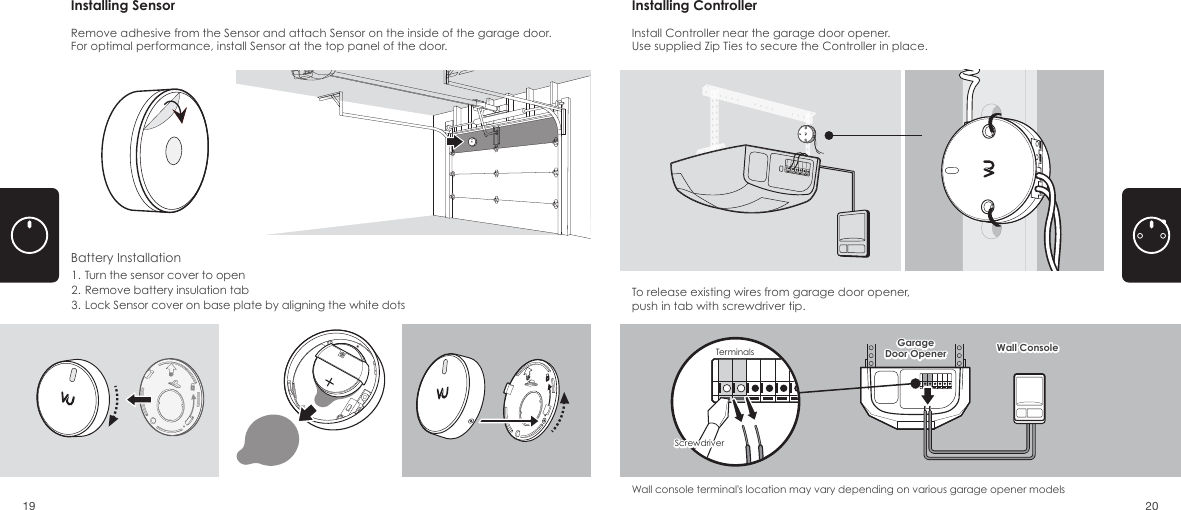 Installing Sensor

Remove adhesive from the Sensor and attach Sensor on the inside of the garage door. For optimal performance, install Sensor at the top panel of the door.

Battery Installation

1. Turn the sensor cover to open
2. Remove battery insulation tab
3. Lock Sensor cover on base plate by aligning the white dots

19

Installing Controller

Install Controller near the garage door opener.
Use supplied Zip Ties to secure the Controller in place.

To release existing wires from garage door opener, push in tab with screwdriver tip.

Terminals

Screwdriver

Garage Door Opener

Wall Console

Wall console terminal's location may vary depending on various garage opener models

20