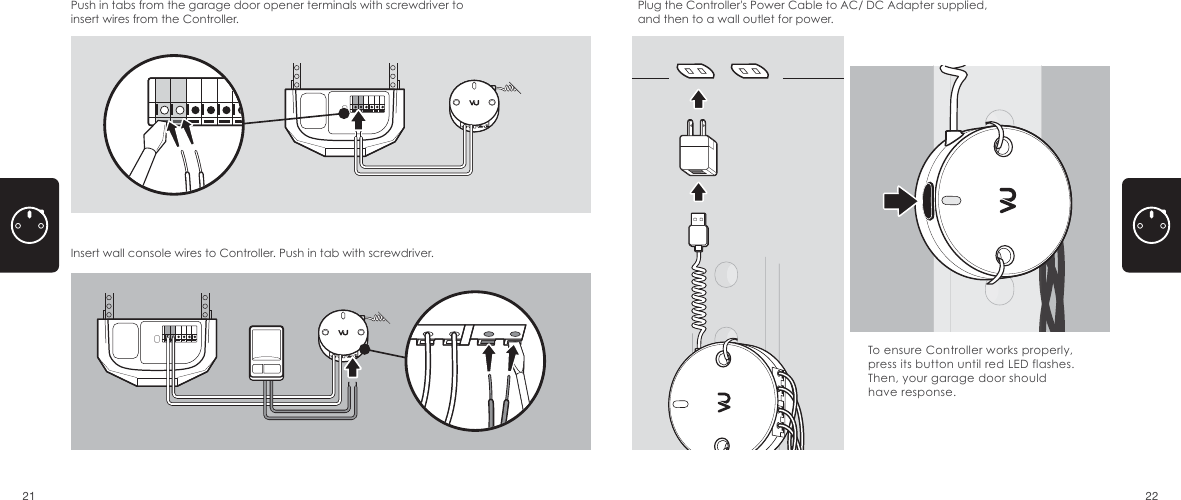 Push in tabs from the garage door opener terminals with screwdriver to insert wires from the Controller.

Insert wall console wires to Controller. Push in tab with screwdriver.

21

Plug the Controller's Power Cable to AC/ DC Adapter supplied, and then to a wall outlet for power.

To ensure Controller works properly, press its button until red LED flashes. Then, your garage door should have response.

22