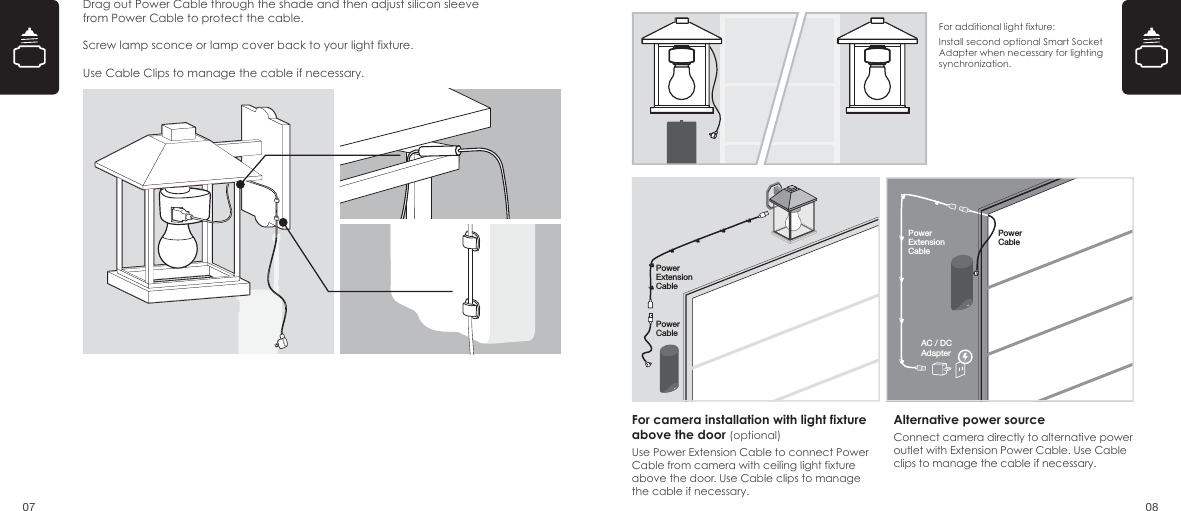 Drag out Power Cable through the shade and then adjust silicon sleeve from Power Cable to protect the cable.

Screw lamp sconce or lamp cover back to your light fixture.

Use Cable Clips to manage the cable if necessary.

07

For additional light fixture:

Install second optional Smart Socket Adapter when necessary for lighting synchronization.

Power Extension Cable

Power Cable

Power Extension Cable

Power Cable

AC / DC Adapter

For camera installation with light fixture above the door (optional)

Use Power Extension Cable to connect Power Cable from camera with ceiling light fixture above the door. Use Cable clips to manage the cable if necessary.

Alternative power source

Connect camera directly to alternative power outlet with Extension Power Cable. Use Cable clips to manage the cable if necessary.

08