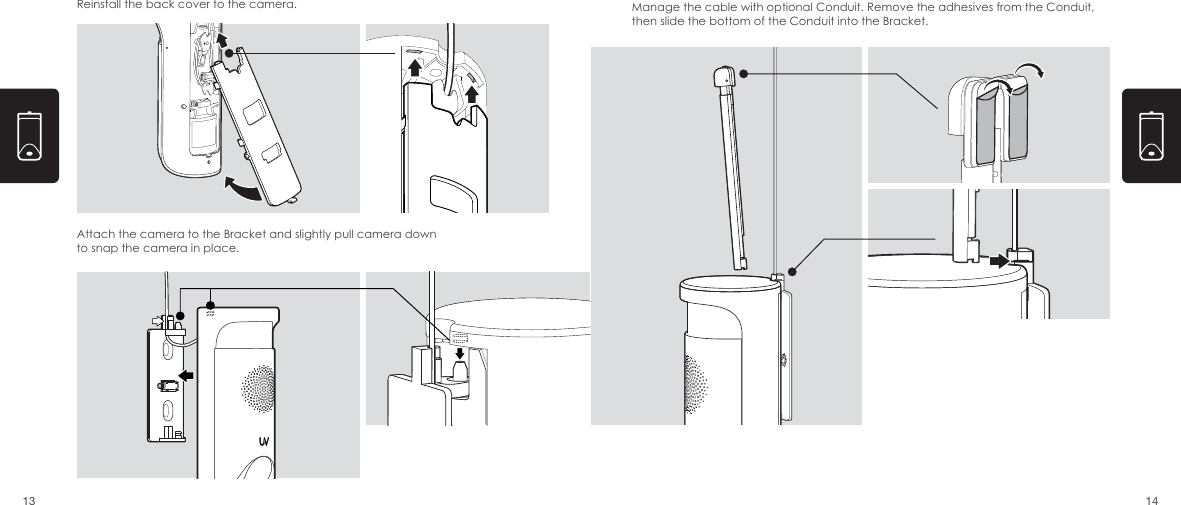 Reinstall the back cover to the camera.

Attach the camera to the Bracket and slightly pull camera down to snap the camera in place.

13

Manage the cable with optional Conduit. Remove the adhesives from the Conduit, then slide the bottom of the Conduit into the Bracket.

14