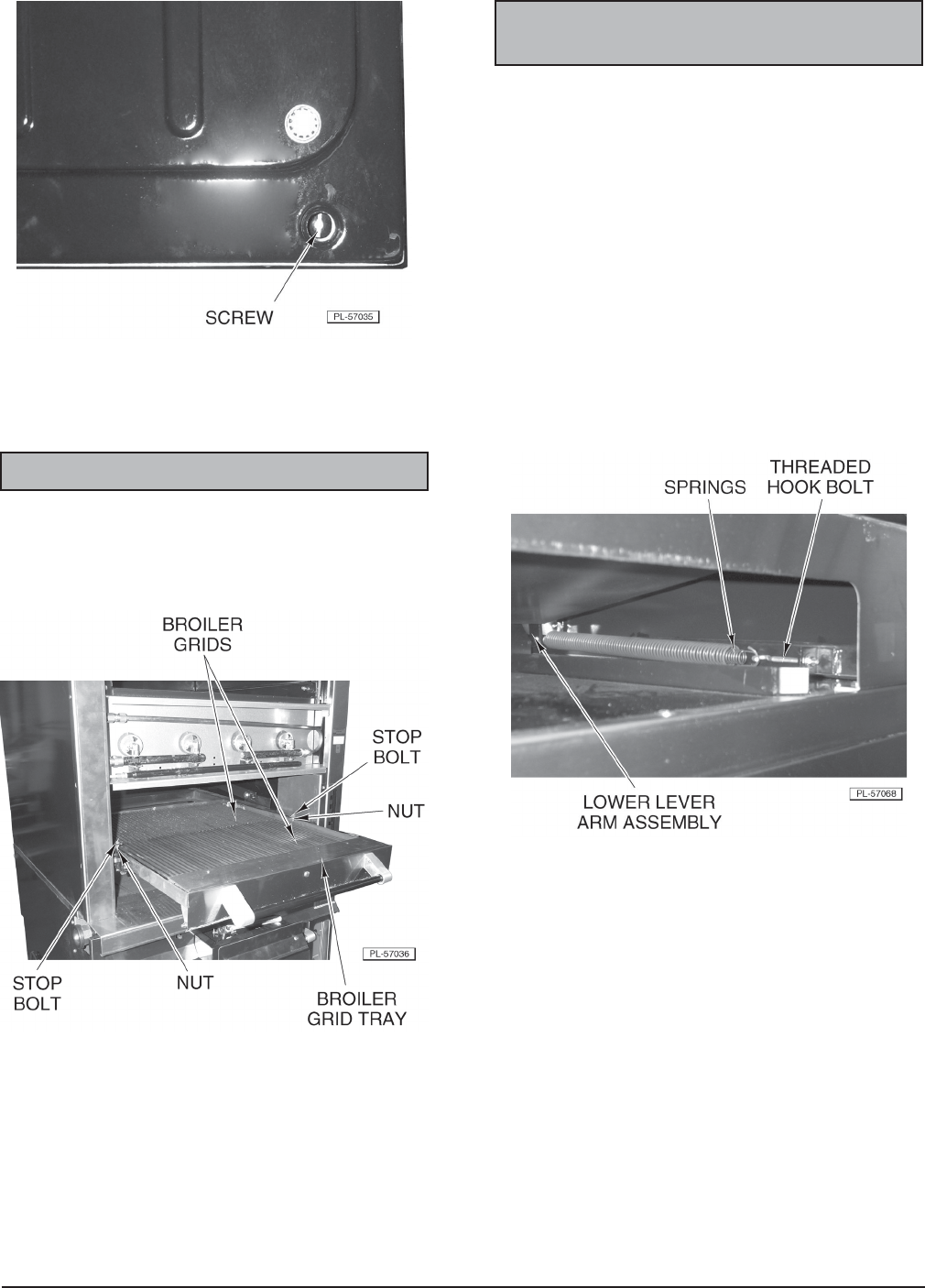 SCREW

PL-57035

BROILER GRIDS

STOP BOLT

NUT

STOP BOLT

NUT

BROILER GRID TRAY

PL-57036

SPRINGS

THREADED HOOK BOLT

LOWER LEVER ARM ASSEMBLY

PL-57068