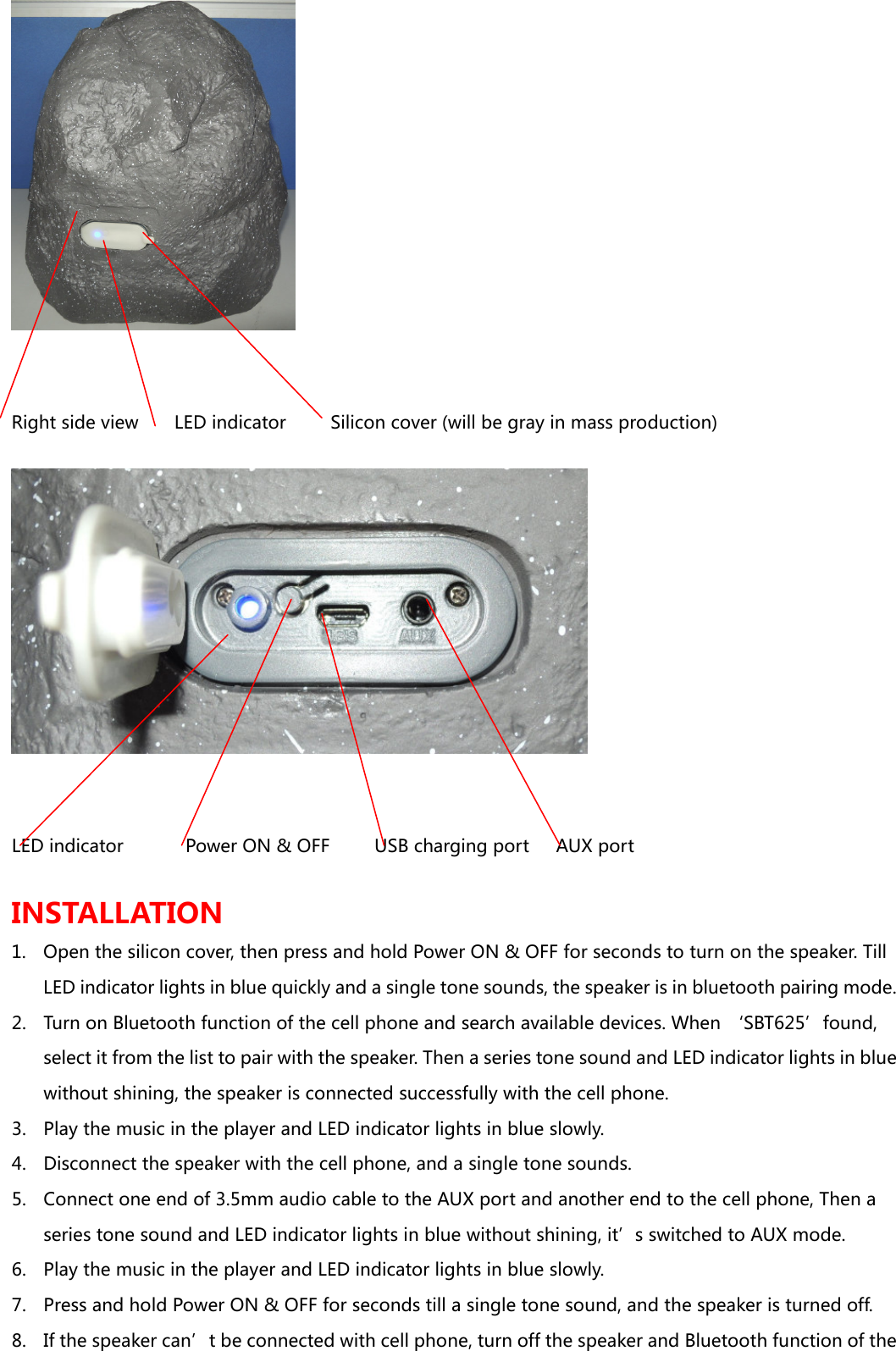 Right side view LED indicator Silicon cover (will be gray in mass production)

USB AUX

LED indicator Power ON & OFF USB charging port AUX port

INSTALLATION

1. Open the silicon cover, then press and hold Power ON & OFF for seconds to turn on the speaker. Till LED indicator lights in blue quickly and a single tone sounds, the speaker is in bluetooth pairing mode.

2. Turn on Bluetooth function of the cell phone and search available devices. When ‘SBT625’ found, select it from the list to pair with the speaker. Then a series tone sound and LED indicator lights in blue without shining, the speaker is connected successfully with the cell phone.

3. Play the music in the player and LED indicator lights in blue slowly.

4. Disconnect the speaker with the cell phone, and a single tone sounds.

5. Connect one end of 3.5mm audio cable to the AUX port and another end to the cell phone, Then a series tone sound and LED indicator lights in blue without shining, it’s switched to AUX mode.

6. Play the music in the player and LED indicator lights in blue slowly.

7. Press and hold Power ON & OFF for seconds till a single tone sound, and the speaker is turned off.

8. If the speaker can’t be connected with cell phone, turn off the speaker and Bluetooth function of the