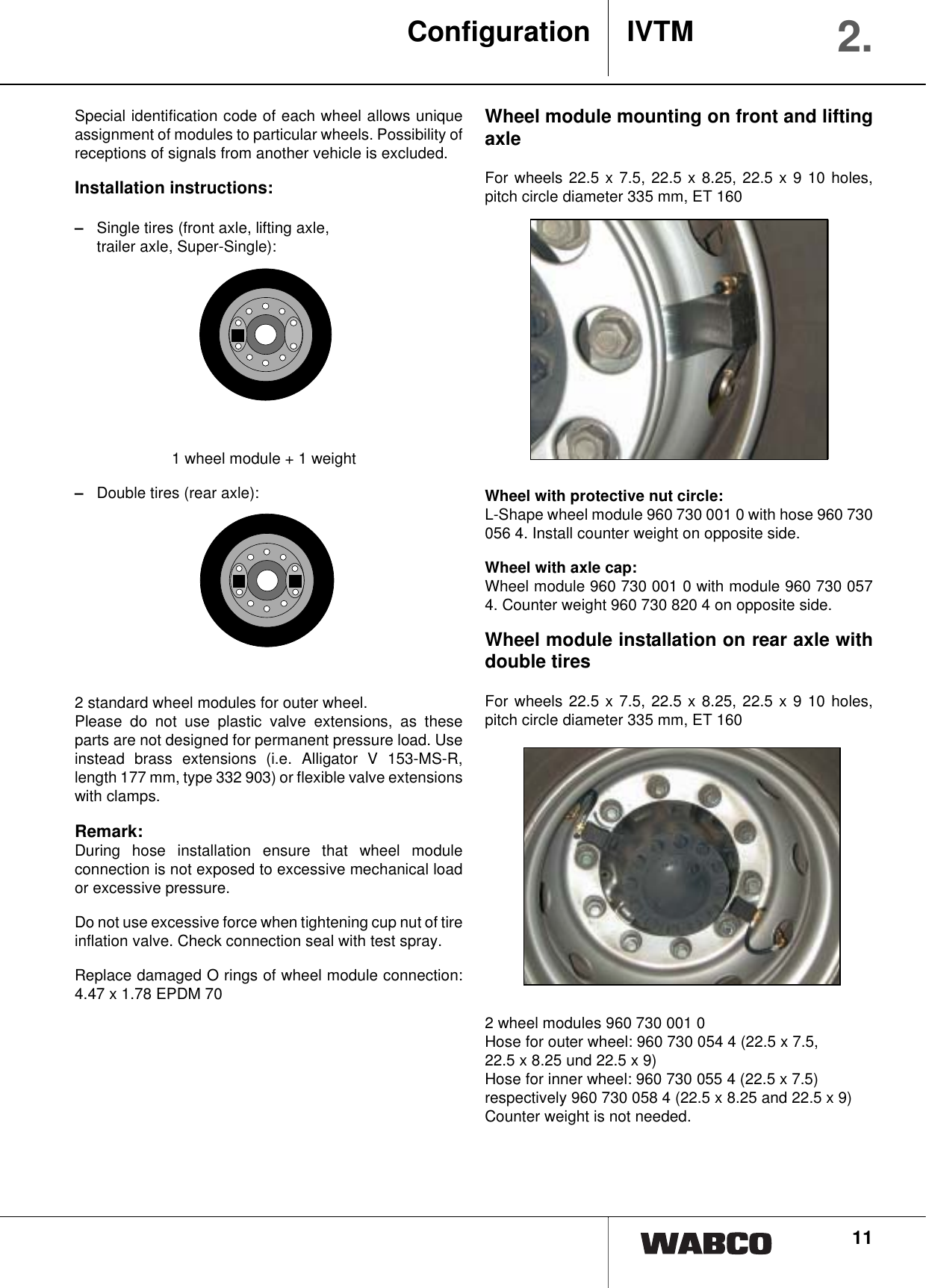 Configuration IVTM 2.

Special identification code of each wheel allows unique assignment of modules to particular wheels. Possibility of receptions of signals from another vehicle is excluded.

Installation instructions:

– Single tires (front axle, lifting axle, trailer axle, Super-Single):

1 wheel module + 1 weight

– Double tires (rear axle):

2 standard wheel modules for outer wheel.
Please do not use plastic valve extensions, as these parts are not designed for permanent pressure load. Use instead brass extensions (i.e. Alligator V 153-MS-R, length 177 mm, type 332 903) or flexible valve extensions with clamps.

Remark:
During hose installation ensure that wheel module connection is not exposed to excessive mechanical load or excessive pressure.

Do not use excessive force when tightening cup nut of tire inflation valve. Check connection seal with test spray.

Replace damaged O rings of wheel module connection: 4.47 x 1.78 EPDM 70

Wheel module mounting on front and lifting axle

For wheels 22.5 x 7.5, 22.5 x 8.25, 22.5 x 9 10 holes, pitch circle diameter 335 mm, ET 160

Wheel with protective nut circle:
L-Shape wheel module 960 730 001 0 with hose 960 730 056 4. Install counter weight on opposite side.

Wheel with axle cap:
Wheel module 960 730 001 0 with module 960 730 057 4. Counter weight 960 730 820 4 on opposite side.

Wheel module installation on rear axle with double tires

For wheels 22.5 x 7.5, 22.5 x 8.25, 22.5 x 9 10 holes, pitch circle diameter 335 mm, ET 160

2 wheel modules 960 730 001 0
Hose for outer wheel: 960 730 054 4 (22.5 x 7.5, 22.5 x 8.25 und 22.5 x 9)
Hose for inner wheel: 960 730 055 4 (22.5 x 7.5) respectively 960 730 058 4 (22.5 x 8.25 and 22.5 x 9)
Counter weight is not needed.

WABCO 11